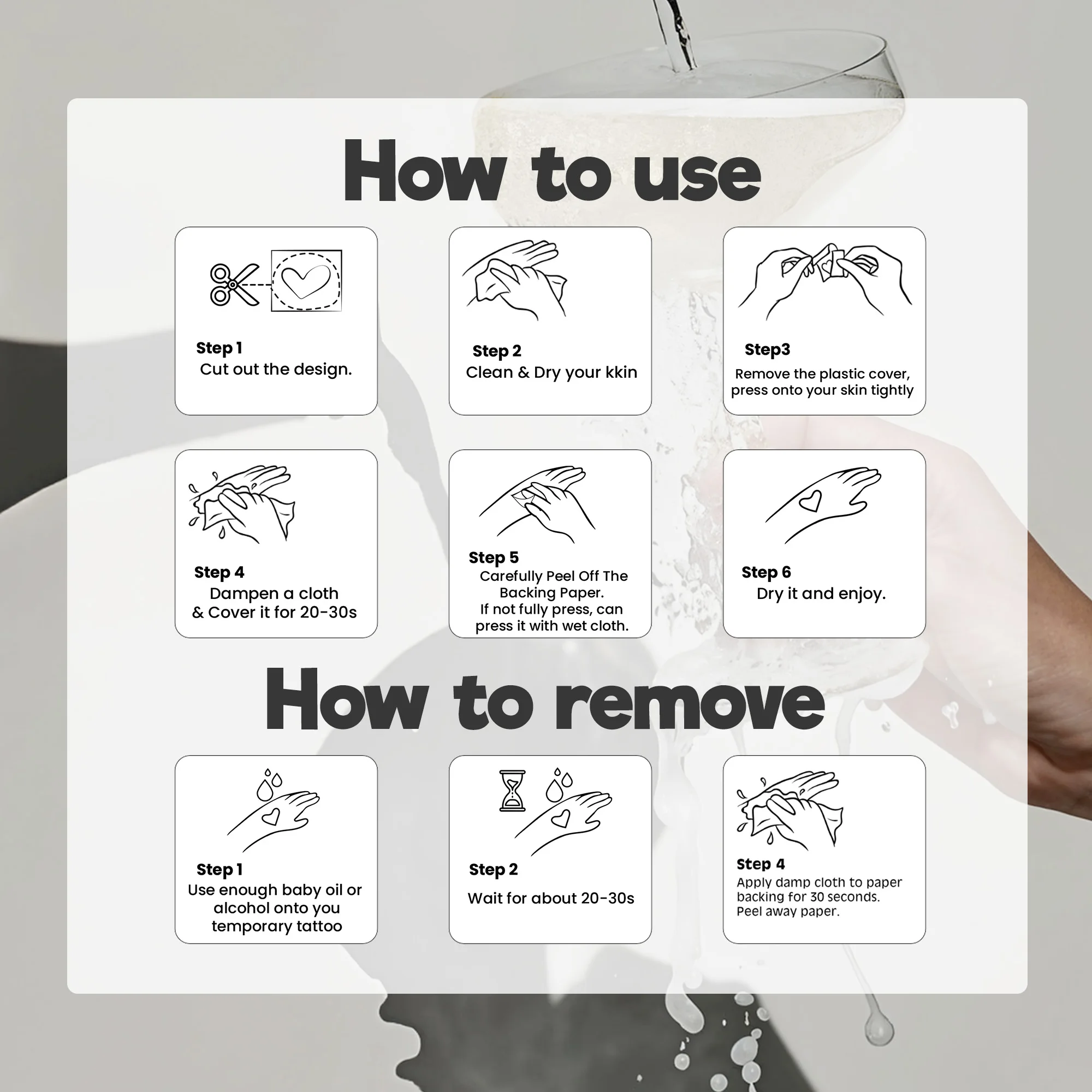 How to use

Step 1
Cut out the design.

Step 2
Clean & Dry your kkin

Step3
Remove the plastic cover, press onto your skin tightly

Step 4
Dampen a cloth & Cover it for 20-30s

Step 5
Carefully Peel Off The Backing Paper.
If not fully press, can press it with wet cloth.

Step 6
Dry it and enjoy.

How to remove

Step 1
Use enough baby oil or alcohol onto you temporary tattoo

Step 2
Wait for about 20-30s

Step 4
Apply damp cloth to paper backing for 30 seconds.
Peel away paper.