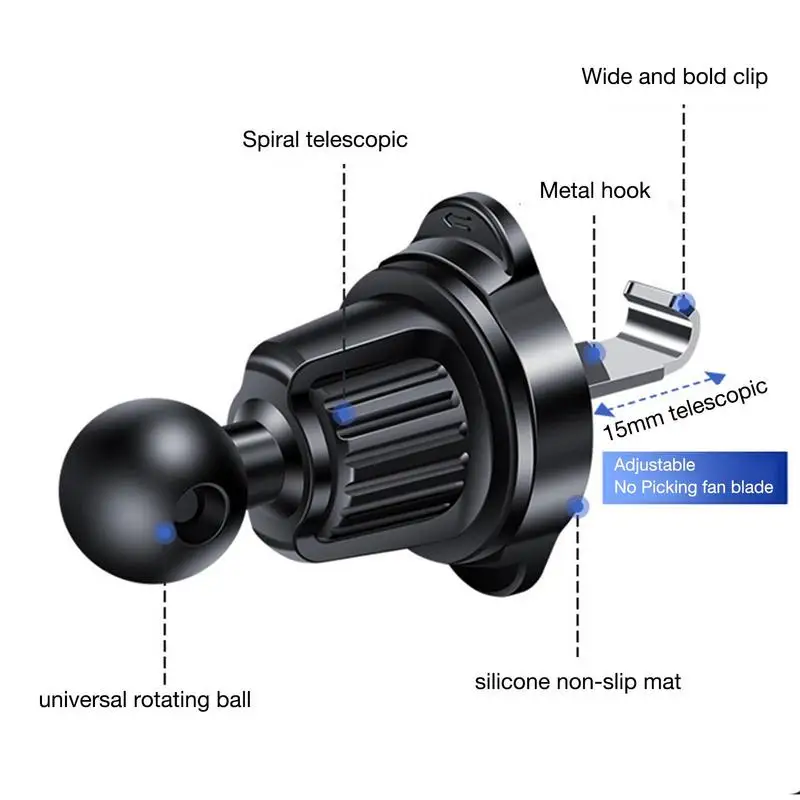 Wide and bold clip

Spiral telescopic

Metal hook

15mm telescopic

Adjustable
No Picking fan blade

universal rotating ball

silicone non-slip mat