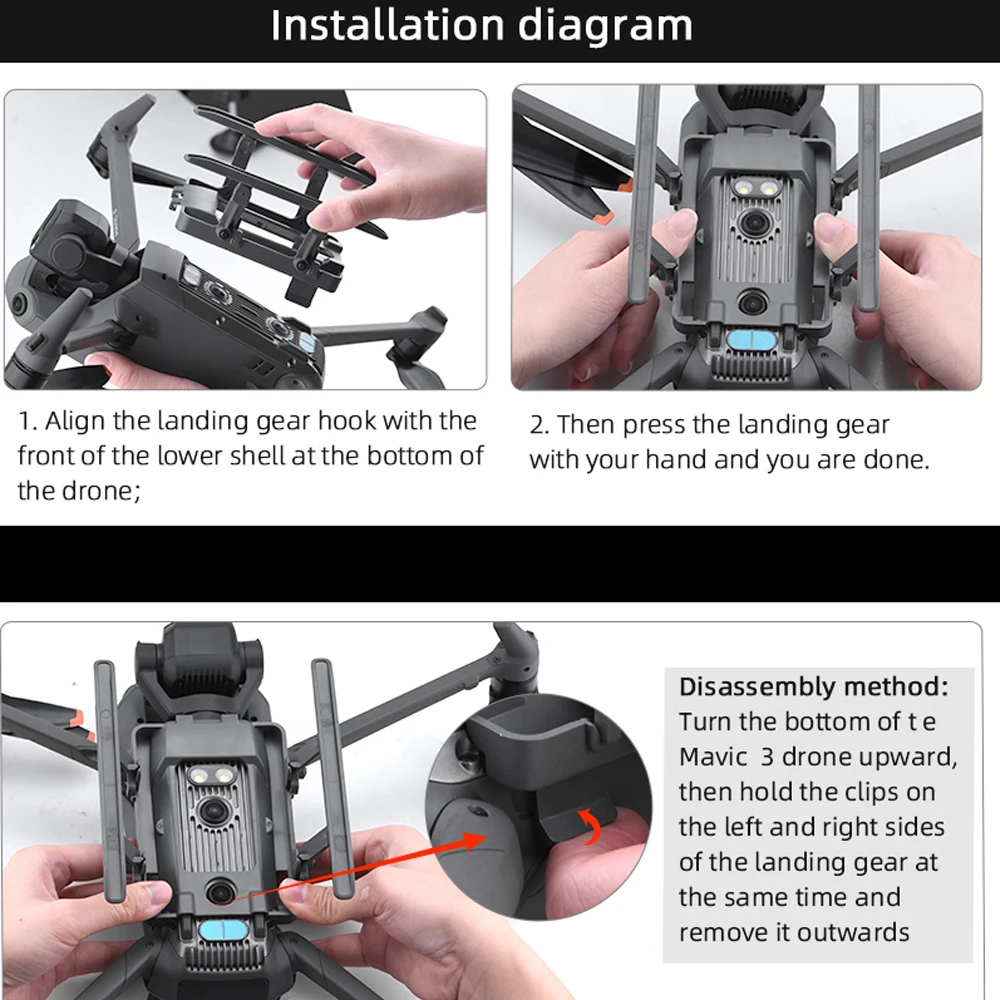 Installation diagram

1. Align the landing gear hook with the front of the lower shell at the bottom of the drone;

2. Then press the landing gear with your hand and you are done.

Disassembly method:
Turn the bottom of t e Mavic 3 drone upward, then hold the clips on the left and right sides of the landing gear at the same time and remove it outwards