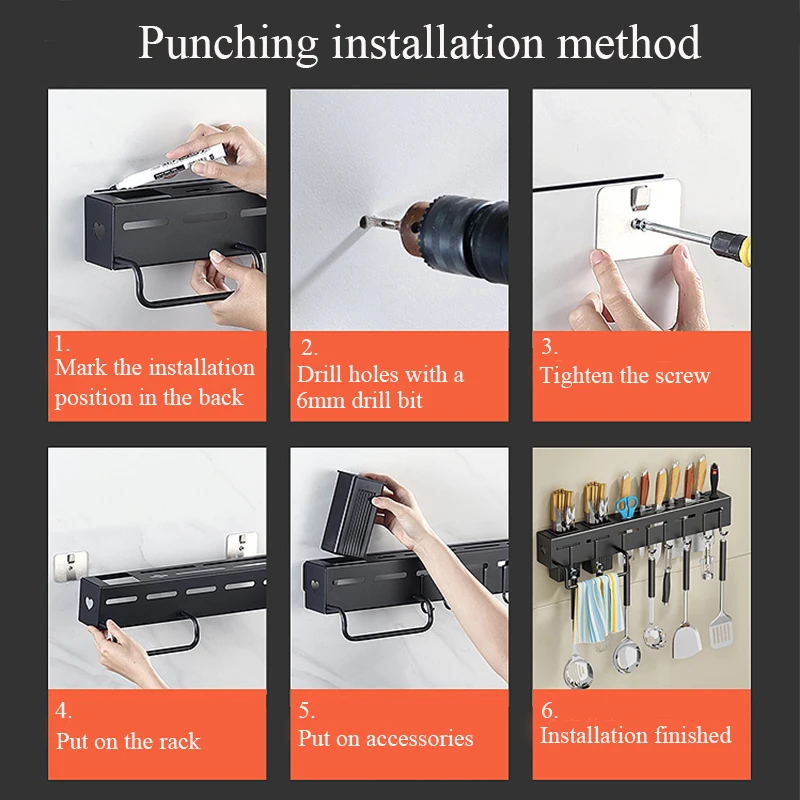 Punching installation method

1.
Mark the installation position in the back

2.
Drill holes with a 6mm drill bit

3.
Tighten the screw

4.
Put on the rack

5.
Put on accessories

6.
Installation finished