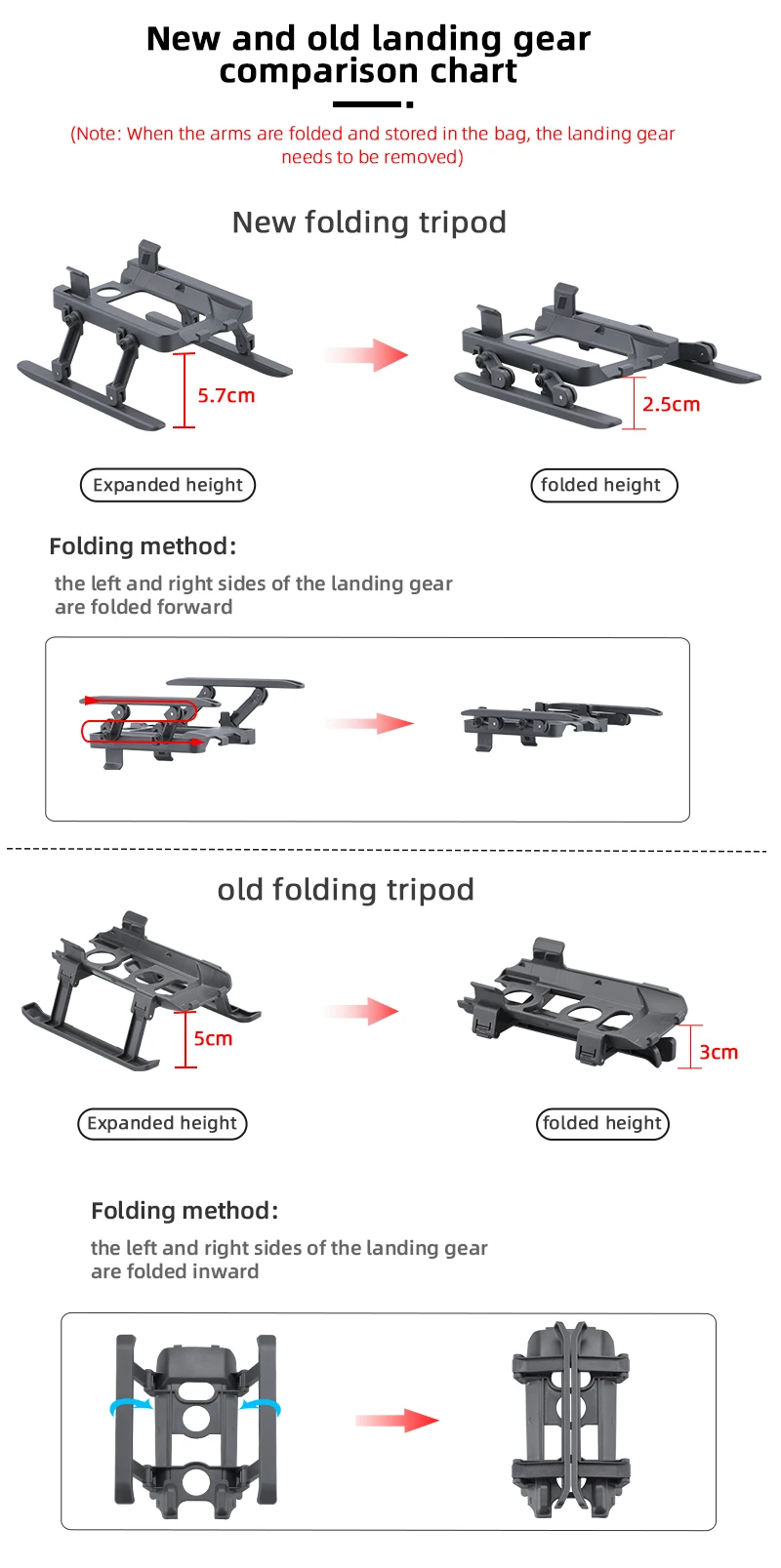 New and old landing gear comparison chart

(Note: When the arms are folded and stored in the bag, the landing gear needs to be removed)

New folding tripod

5.7cm

2.5cm

Expanded height

folded height

Folding method:

the left and right sides of the landing gear are folded forward

old folding tripod

5cm

3cm

Expanded height

folded height

Folding method:

the left and right sides of the landing gear are folded inward