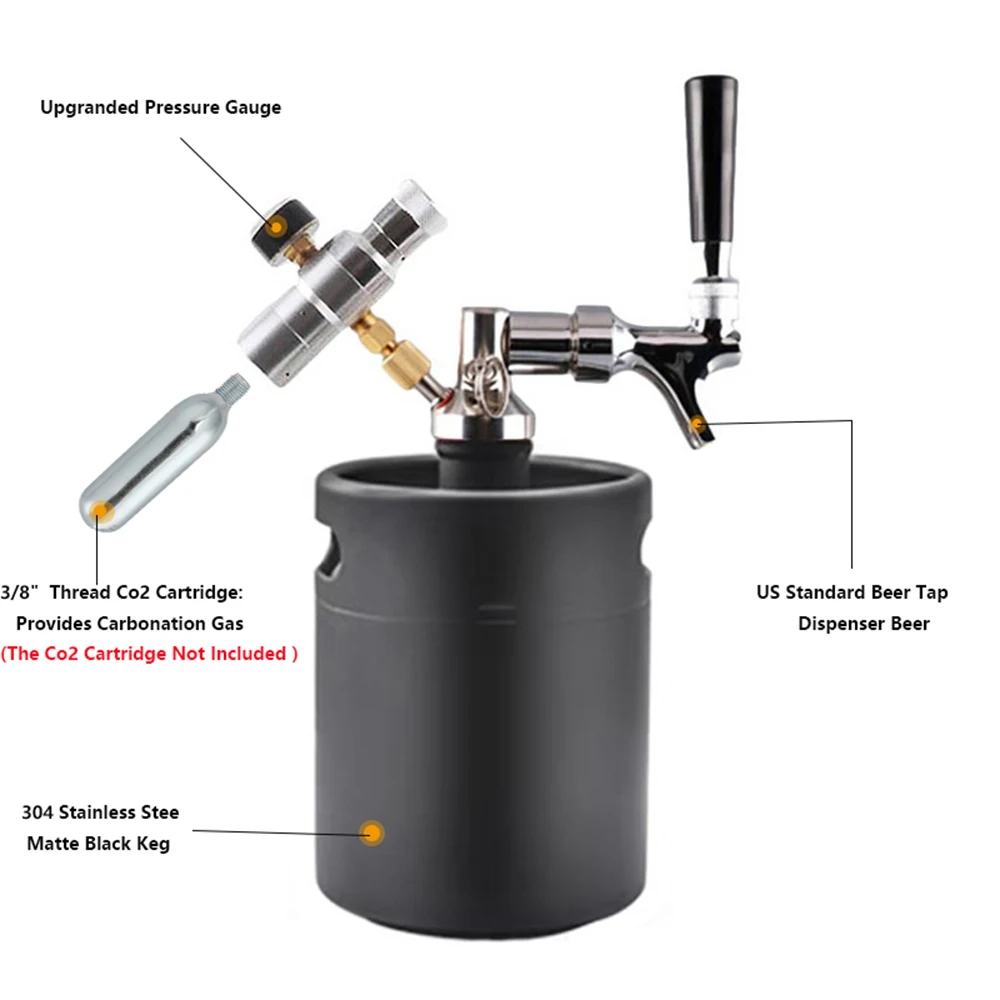 Upgranded Pressure Gauge

3/8" Thread Co2 Cartridge:
Provides Carbonation Gas
(The Co2 Cartridge Not Included )

US Standard Beer Tap
Dispenser Beer

304 Stainless Stee
Matte Black Keg