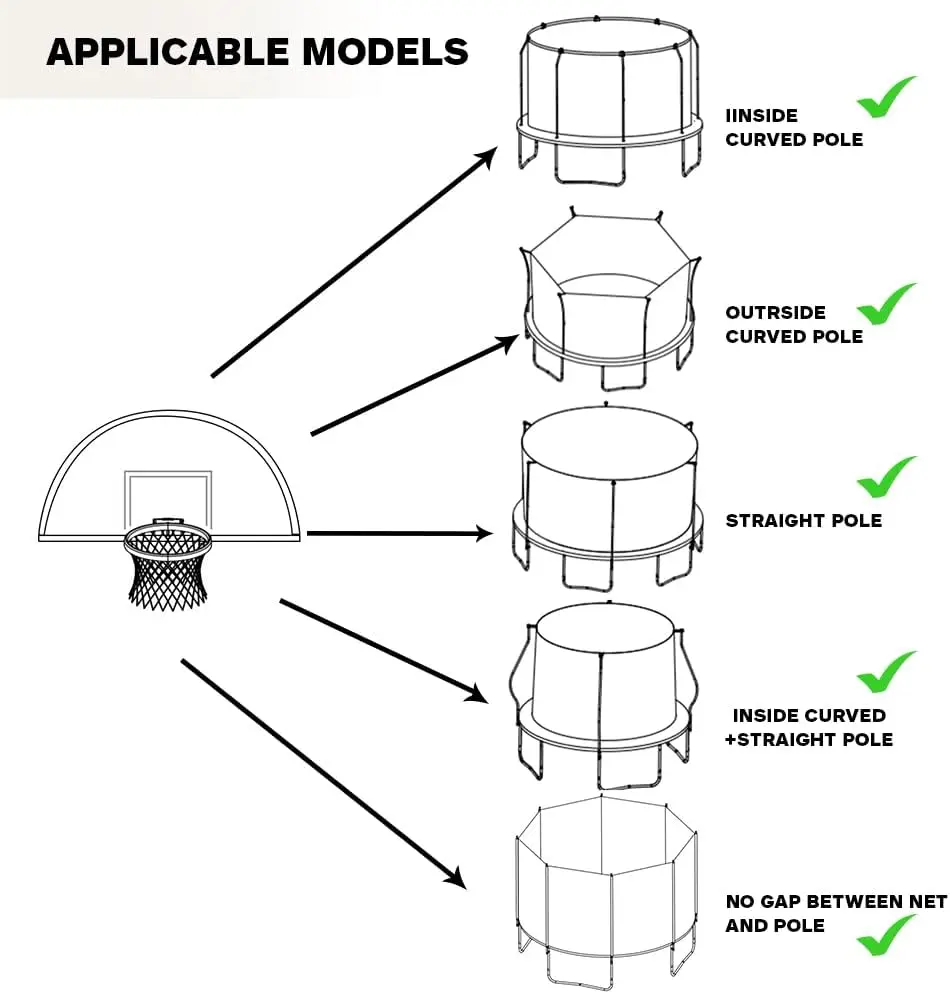 APPLICABLE MODELS

IINSIDE CURVED POLE

OUTRSIDE CURVED POLE

STRAIGHT POLE

INSIDE CURVED +STRAIGHT POLE

NO GAP BETWEEN NET AND POLE