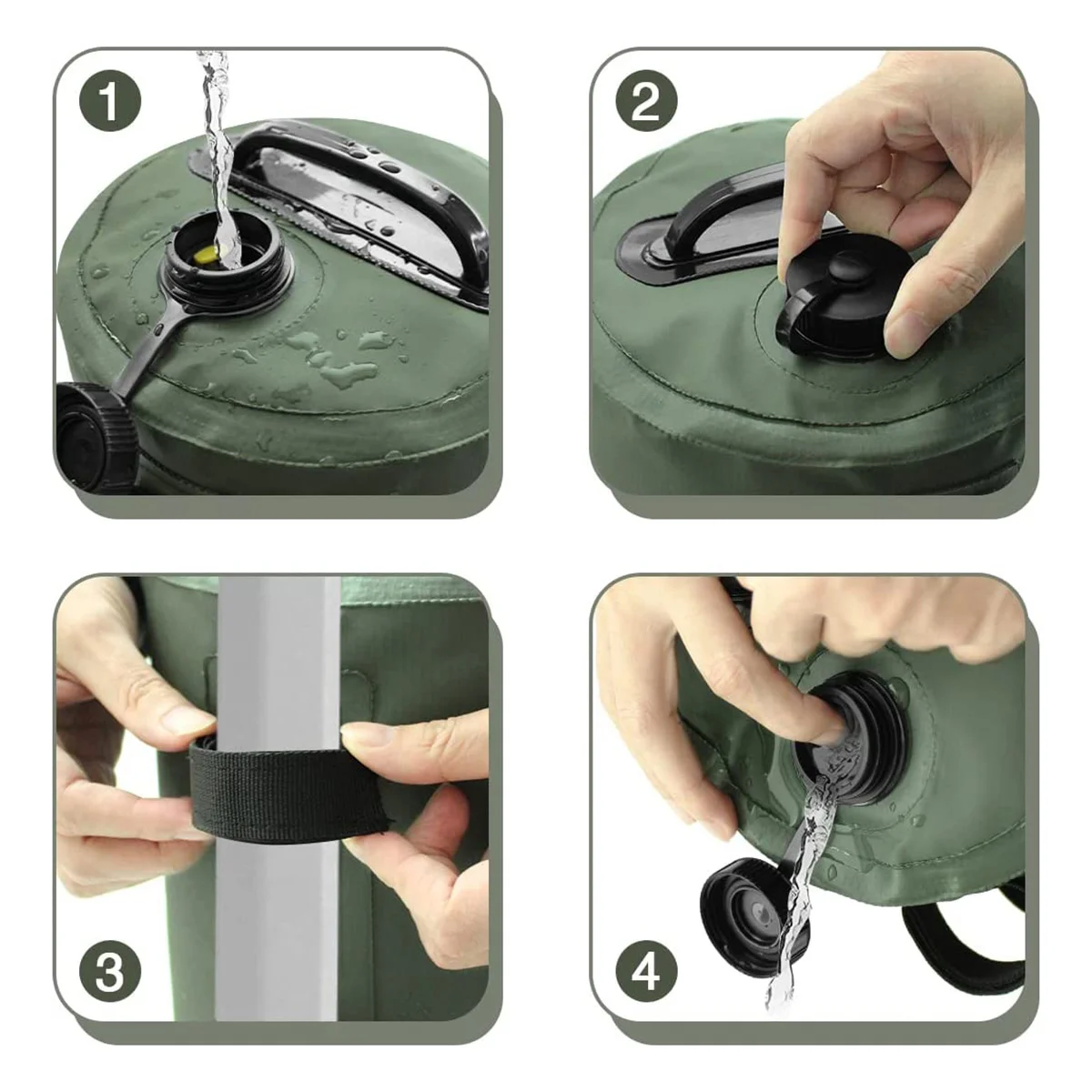 1

2

3

4