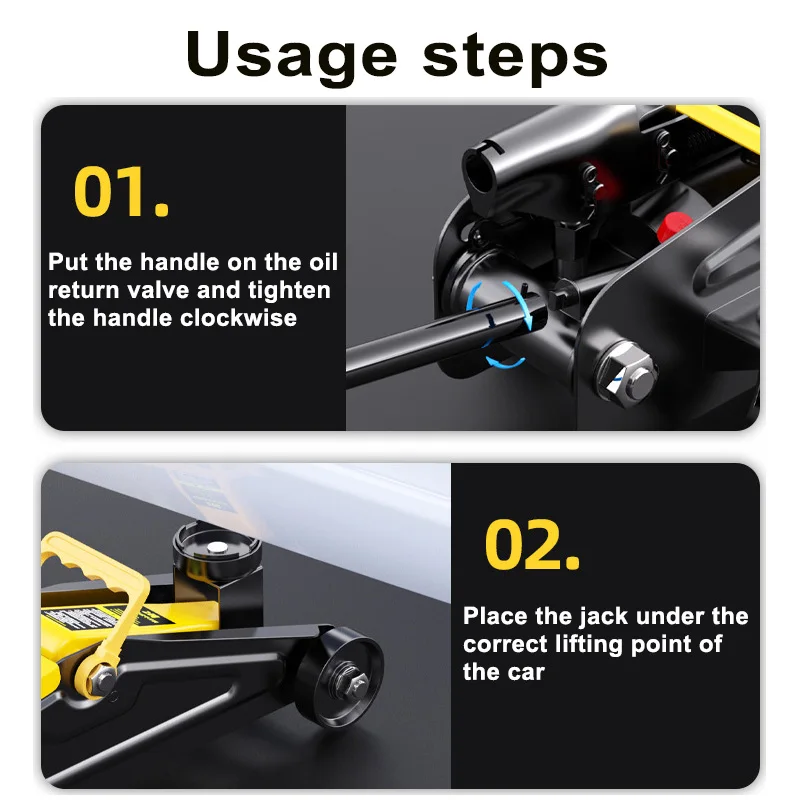 Usage steps

01.

Put the handle on the oil return valve and tighten the handle clockwise

02.

Place the jack under the correct lifting point of the car