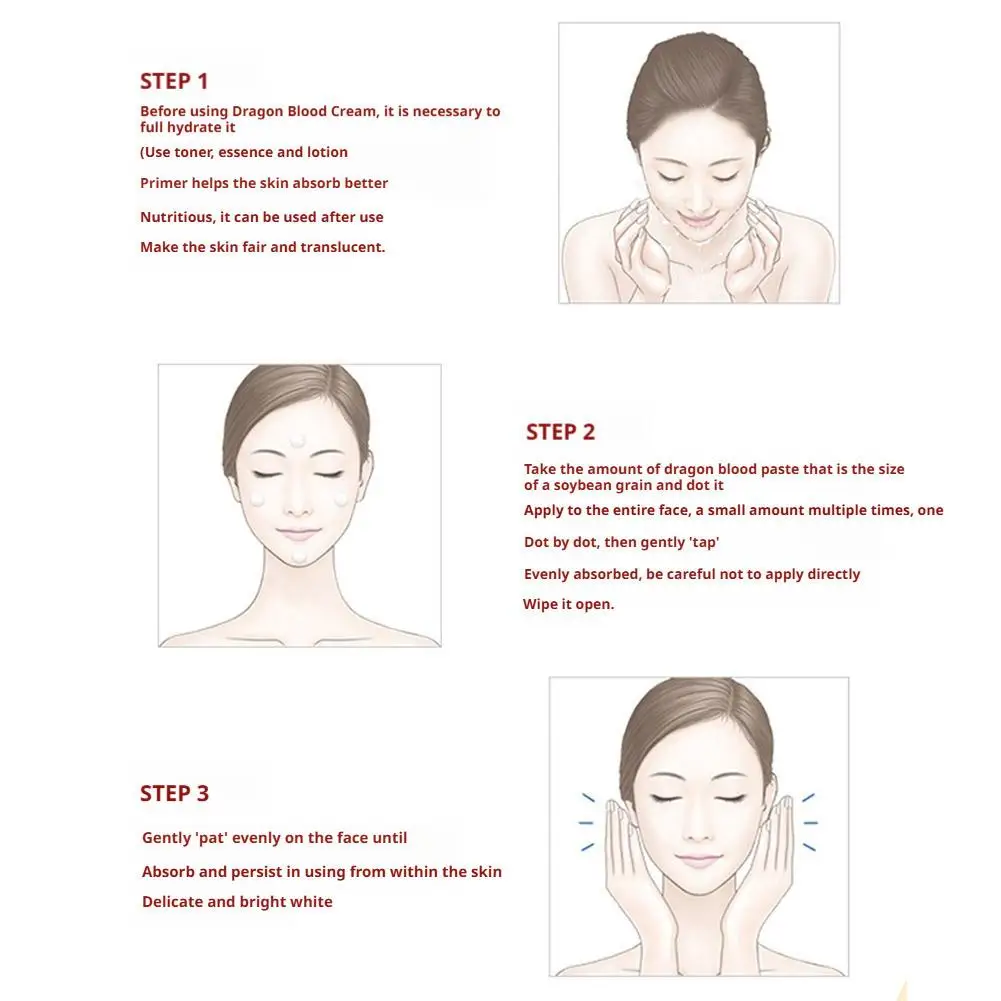 STEP 1

Before using Dragon Blood Cream, it is necessary to full hydrate it

(Use toner, essence and lotion

Primer helps the skin absorb better

Nutritious, it can be used after use

Make the skin fair and translucent.

STEP 2

Take the amount of dragon blood paste that is the size of a soybean grain and dot it

Apply to the entire face, a small amount multiple times, one

Dot by dot, then gently 'tap'

Evenly absorbed, be careful not to apply directly

Wipe it open.

STEP 3

Gently 'pat' evenly on the face until

Absorb and persist in using from within the skin

Delicate and bright white