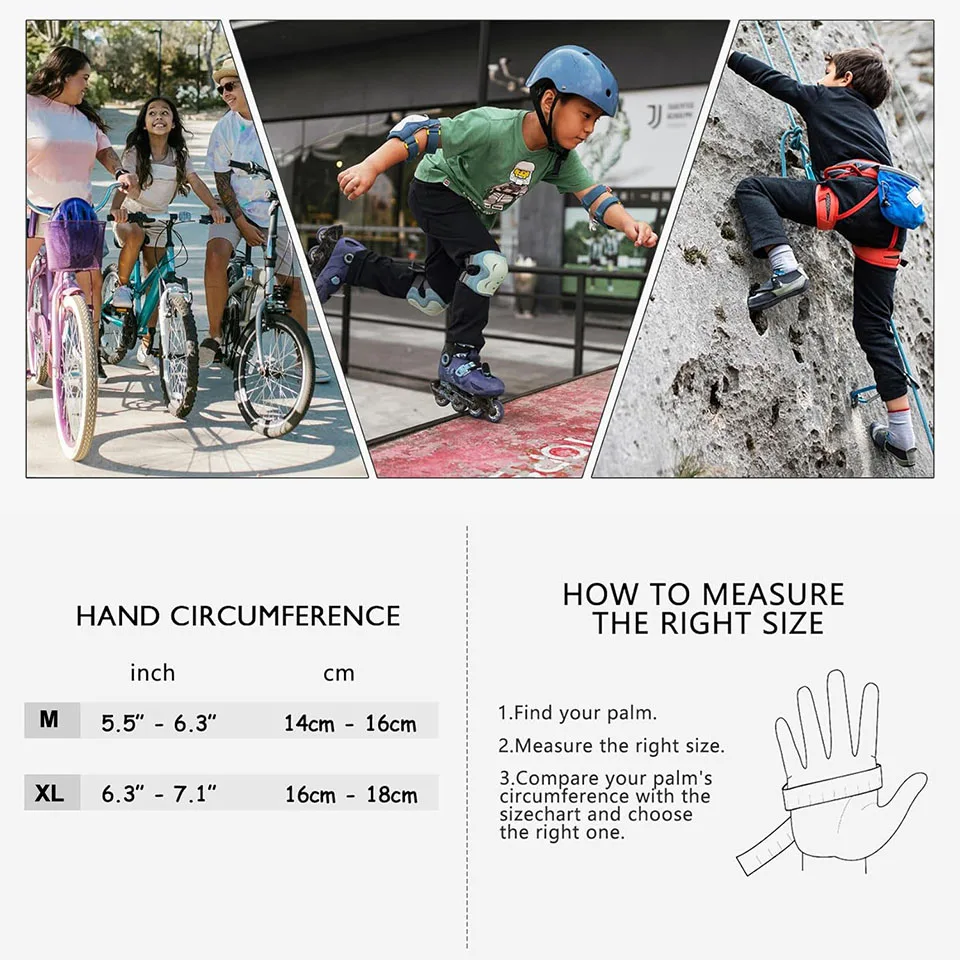 HAND CIRCUMFERENCE

| | inch | cm |
|---|---|---|
| M | 5.5" - 6.3" | 14cm - 16cm |
| XL | 6.3" - 7.1" | 16cm - 18cm |

HOW TO MEASURE THE RIGHT SIZE

1.Find your palm.

2.Measure the right size.

3.Compare your palm's circumference with the sizechart and choose the right one.