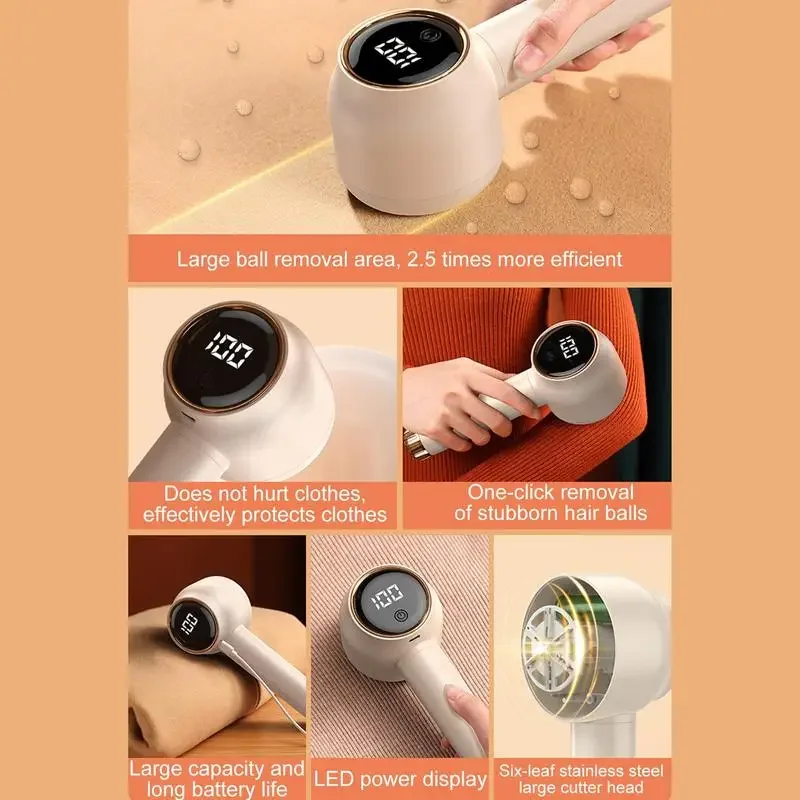 100

Large ball removal area, 2.5 times more efficient

100

Does not hurt clothes, effectively protects clothes

100

One-click removal of stubborn hair balls

100

Large capacity and long battery life

100

LED power display

Six-leaf stainless steel large cutter head