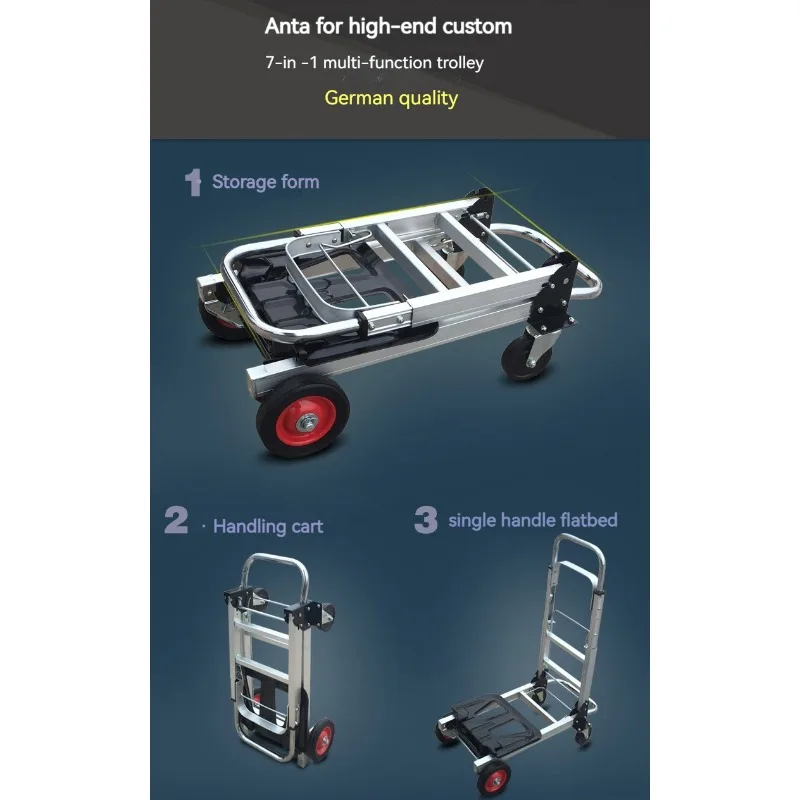 Anta for high-end custom

7-in -1 multi-function trolley

German quality

1 Storage form

2 · Handling cart

3 single handle flatbed