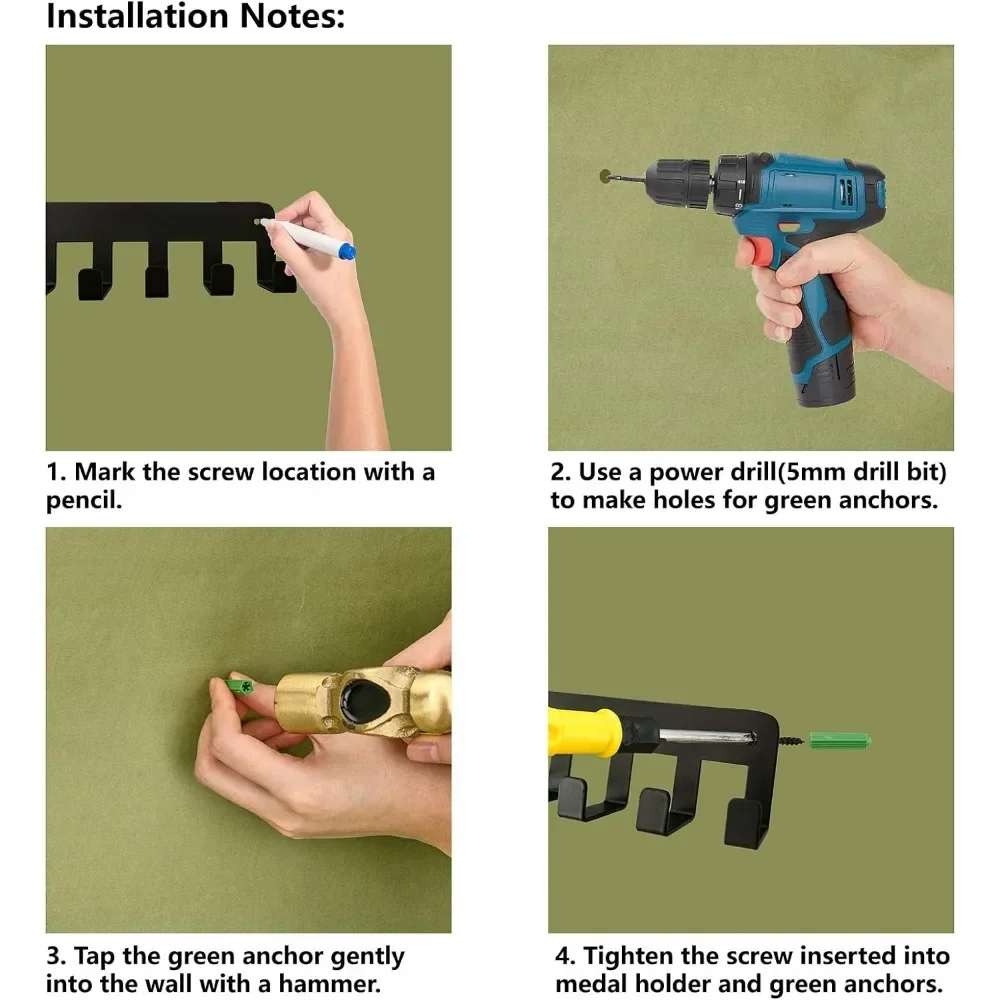 Installation Notes:

1. Mark the screw location with a pencil.

2. Use a power drill(5mm drill bit) to make holes for green anchors.

3. Tap the green anchor gently into the wall with a hammer.

4. Tighten the screw inserted into medal holder and green anchors.