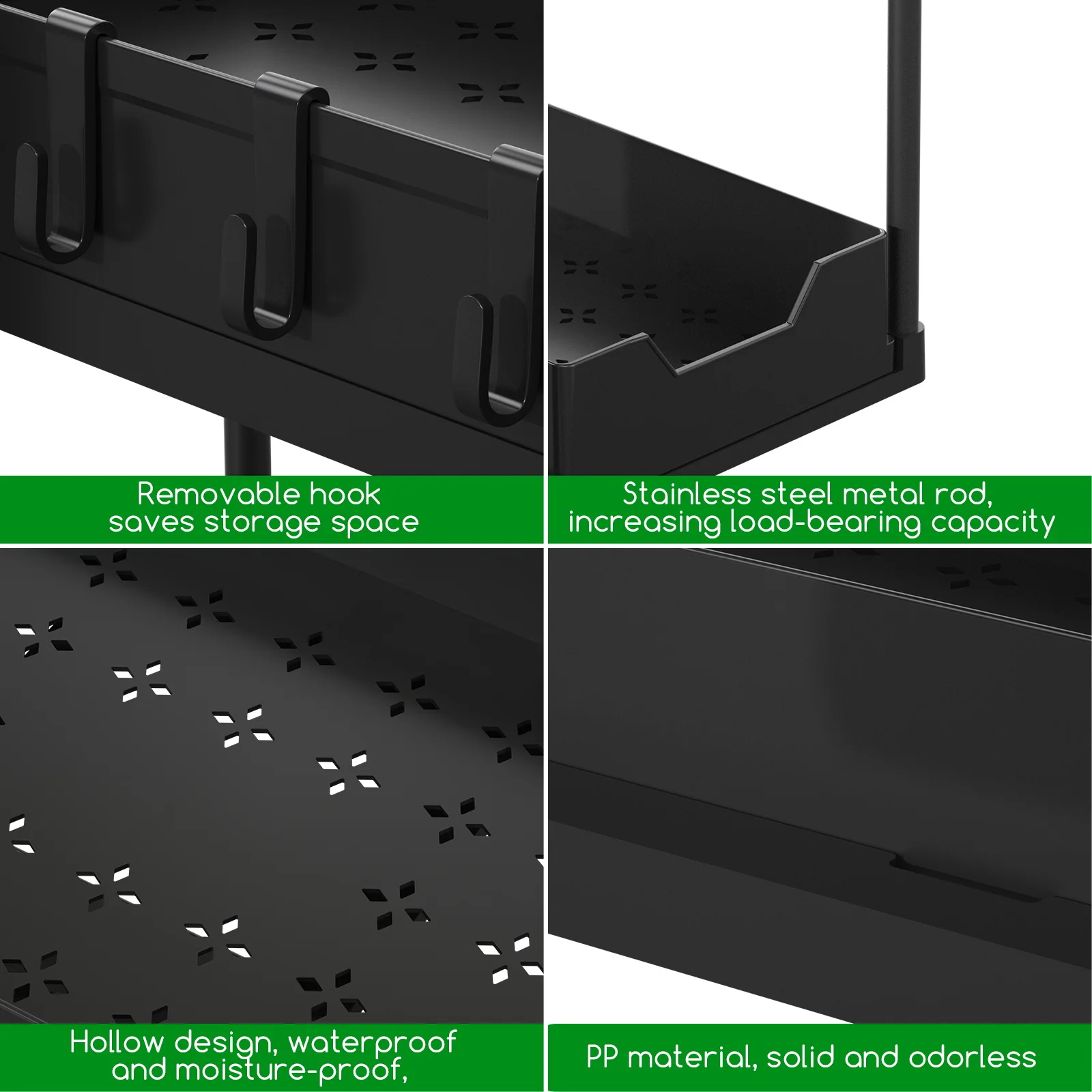 Removable hook
saves storage space

Stainless steel metal rod,
increasing load-bearing capacity

Hollow design, waterproof
and moisture-proof,

PP material, solid and odorless