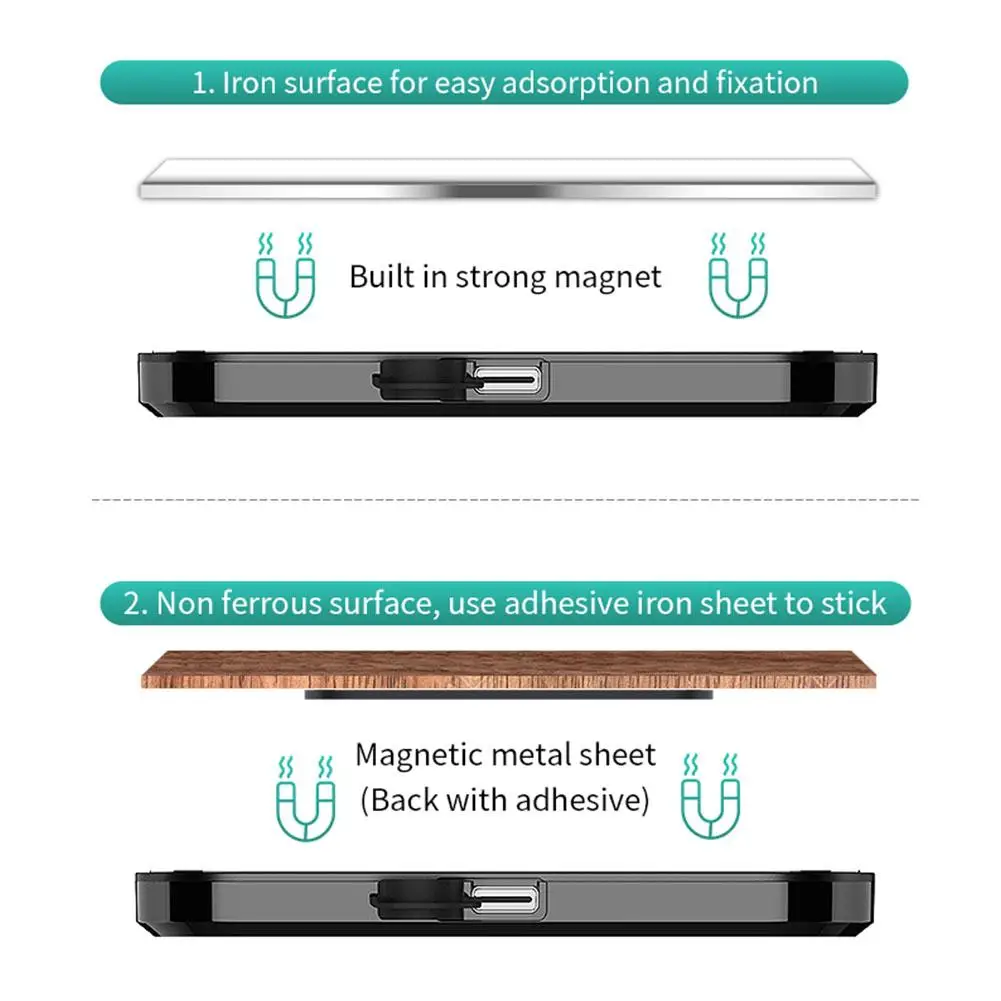 1. Iron surface for easy adsorption and fixation

Built in strong magnet

2. Non ferrous surface, use adhesive iron sheet to stick

Magnetic metal sheet
(Back with adhesive)