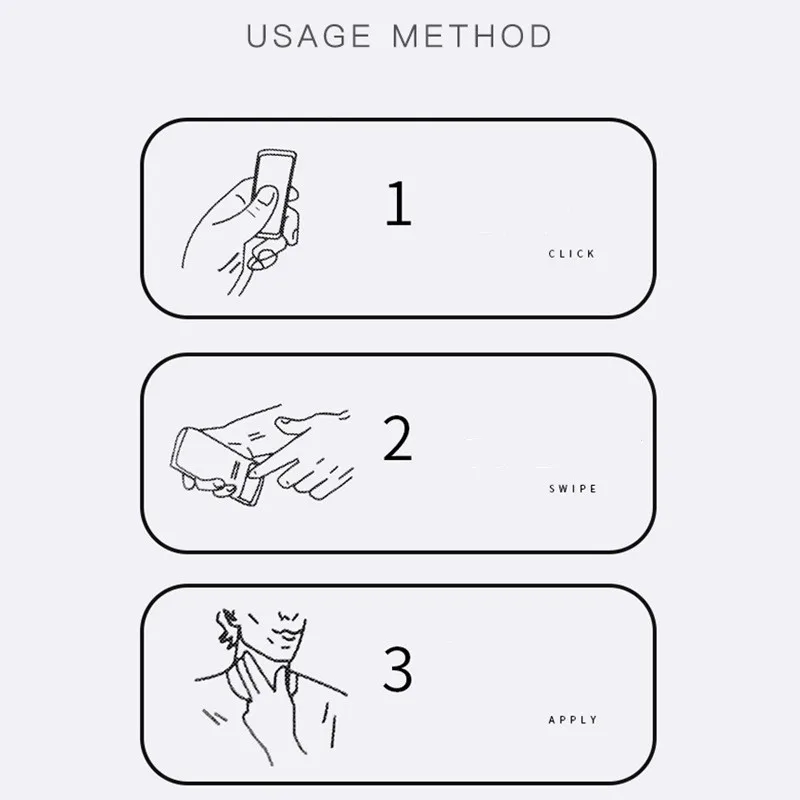 USAGE METHOD

1

CLICK

2

SWIPE

3

APPLY