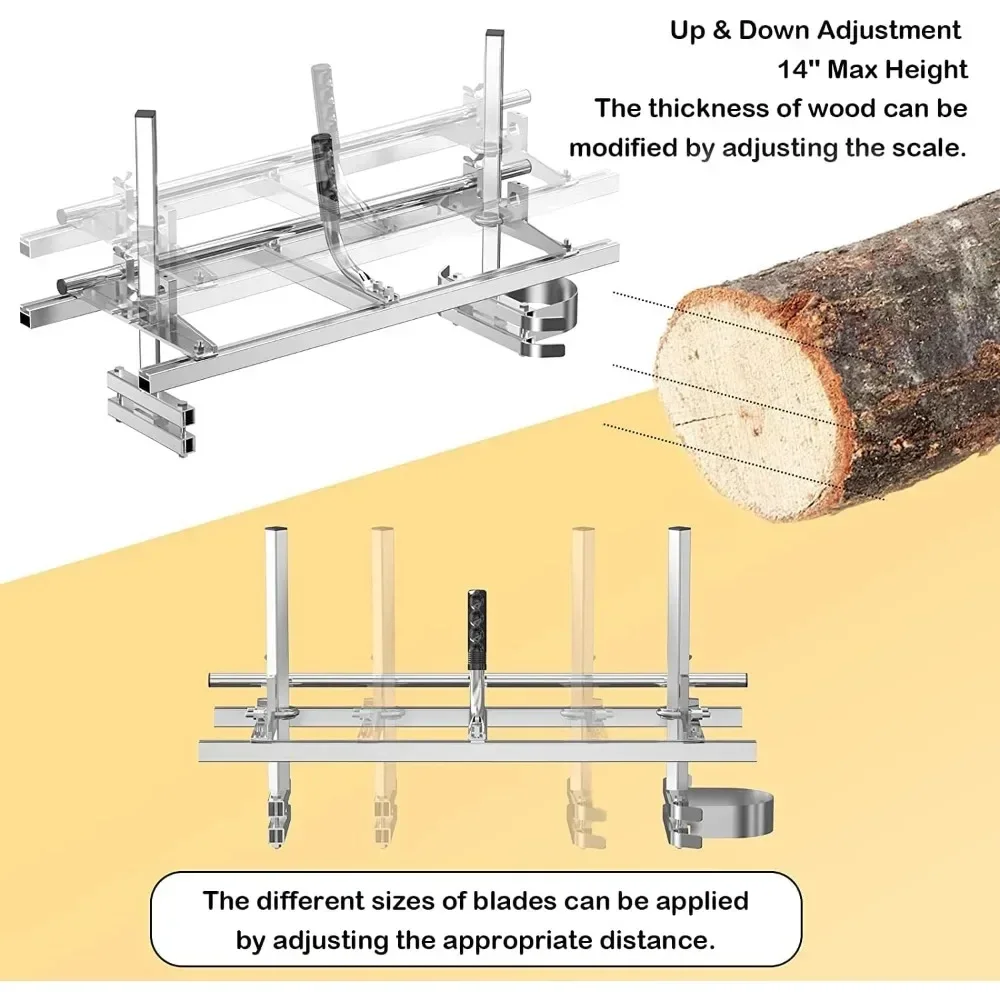 Up & Down Adjustment
14" Max Height
The thickness of wood can be modified by adjusting the scale.

The different sizes of blades can be applied by adjusting the appropriate distance.