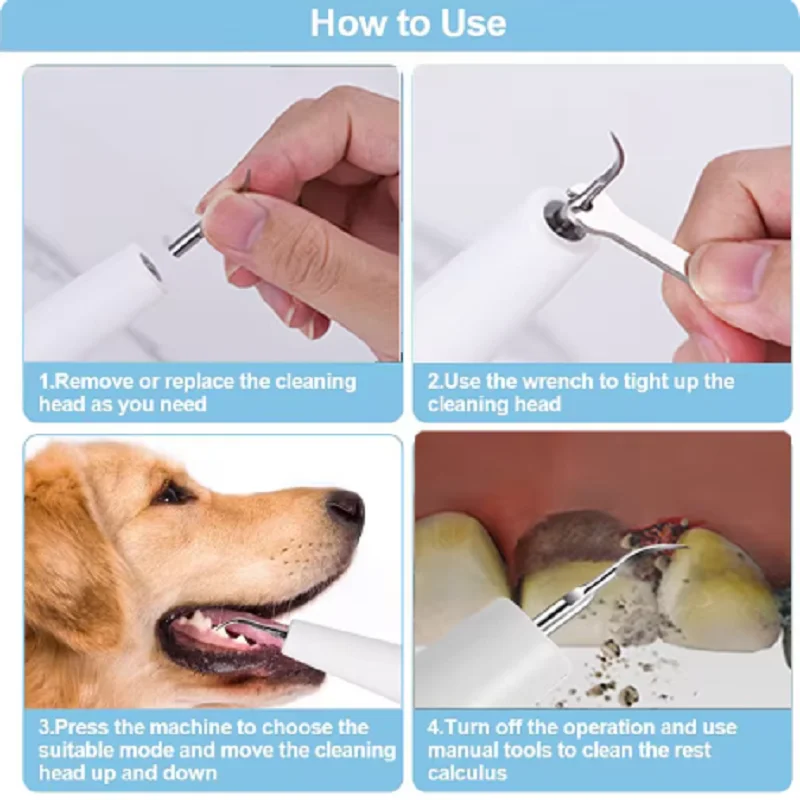 How to Use

1.Remove or replace the cleaning head as you need

2.Use the wrench to tight up the cleaning head

3.Press the machine to choose the suitable mode and move the cleaning head up and down

4.Turn off the operation and use manual tools to clean the rest calculus