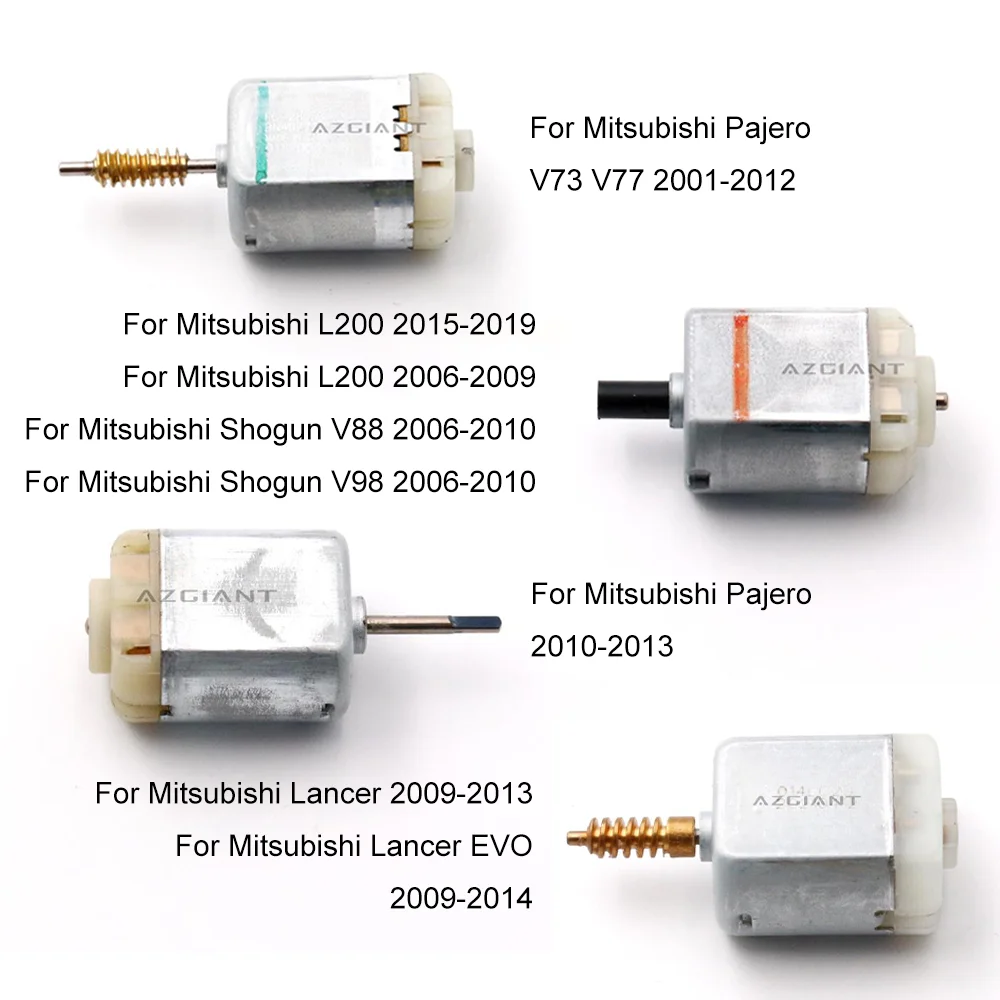 AZGIANT

For Mitsubishi Pajero V73 V77 2001-2012

For Mitsubishi L200 2015-2019
For Mitsubishi L200 2006-2009
For Mitsubishi Shogun V88 2006-2010
For Mitsubishi Shogun V98 2006-2010

AZGIANT

AZGIANT

For Mitsubishi Pajero 2010-2013

For Mitsubishi Lancer 2009-2013
For Mitsubishi Lancer EVO 2009-2014

AZGIANT