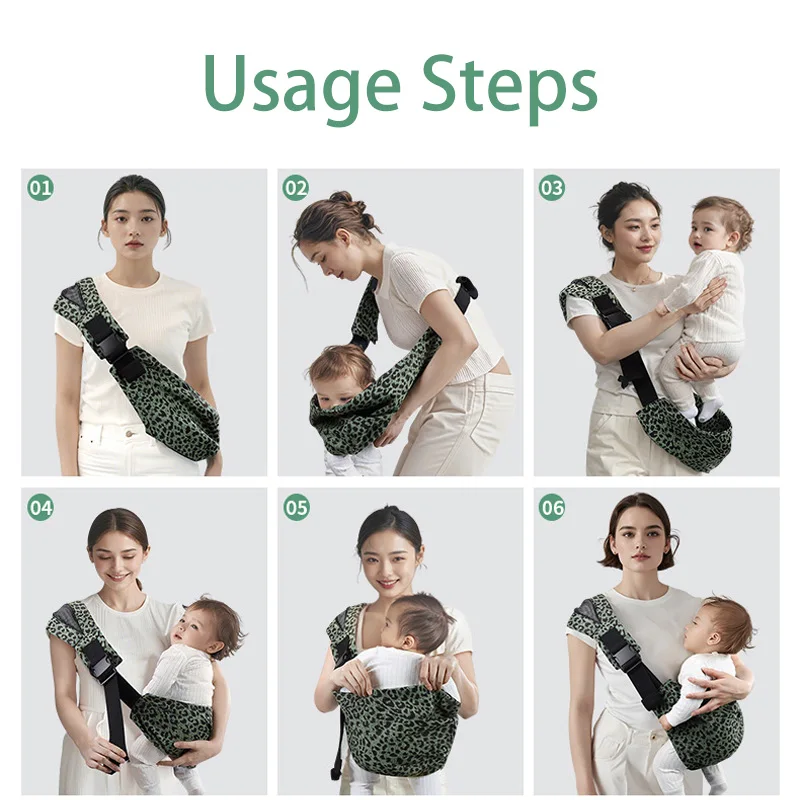 Usage Steps

01

02

03

04

05

06