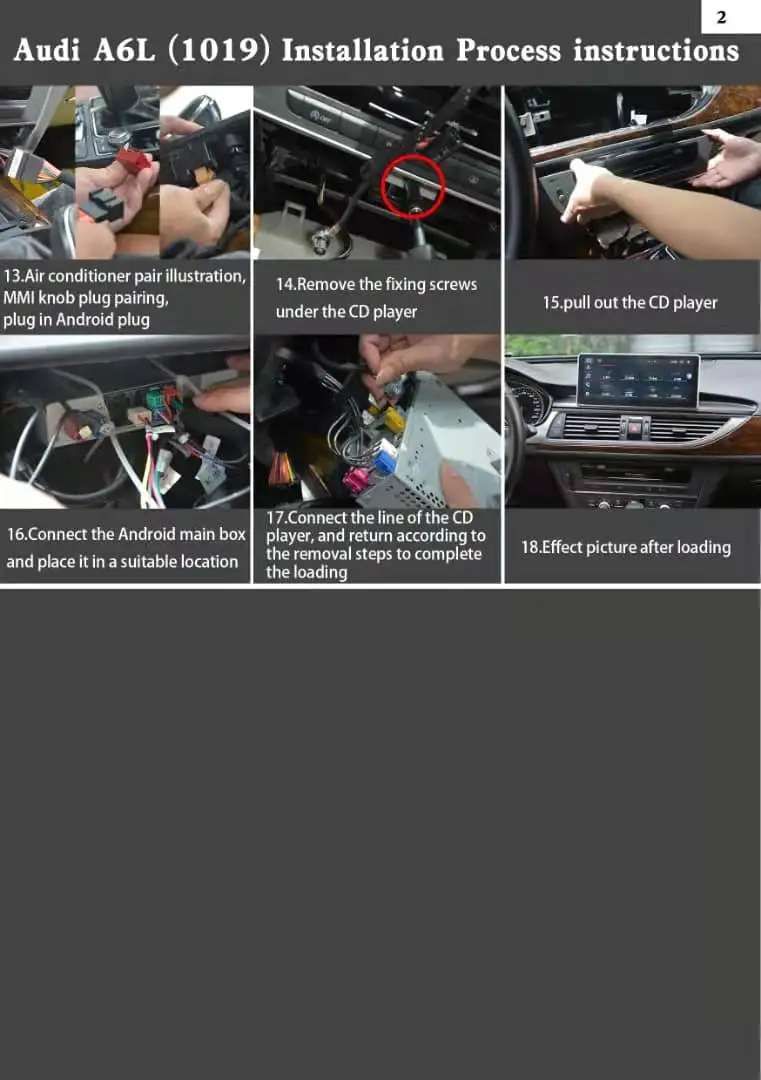 2

Audi A6L (1019) Installation Process instructions

13.Air conditioner pair illustration, MMI knob plug pairing, plug in Android plug

14.Remove the fixing screws under the CD player

15.pull out the CD player

16.Connect the Android main box and place it in a suitable location

17.Connect the line of the CD player, and return according to the removal steps to complete the loading

18.Effect picture after loading