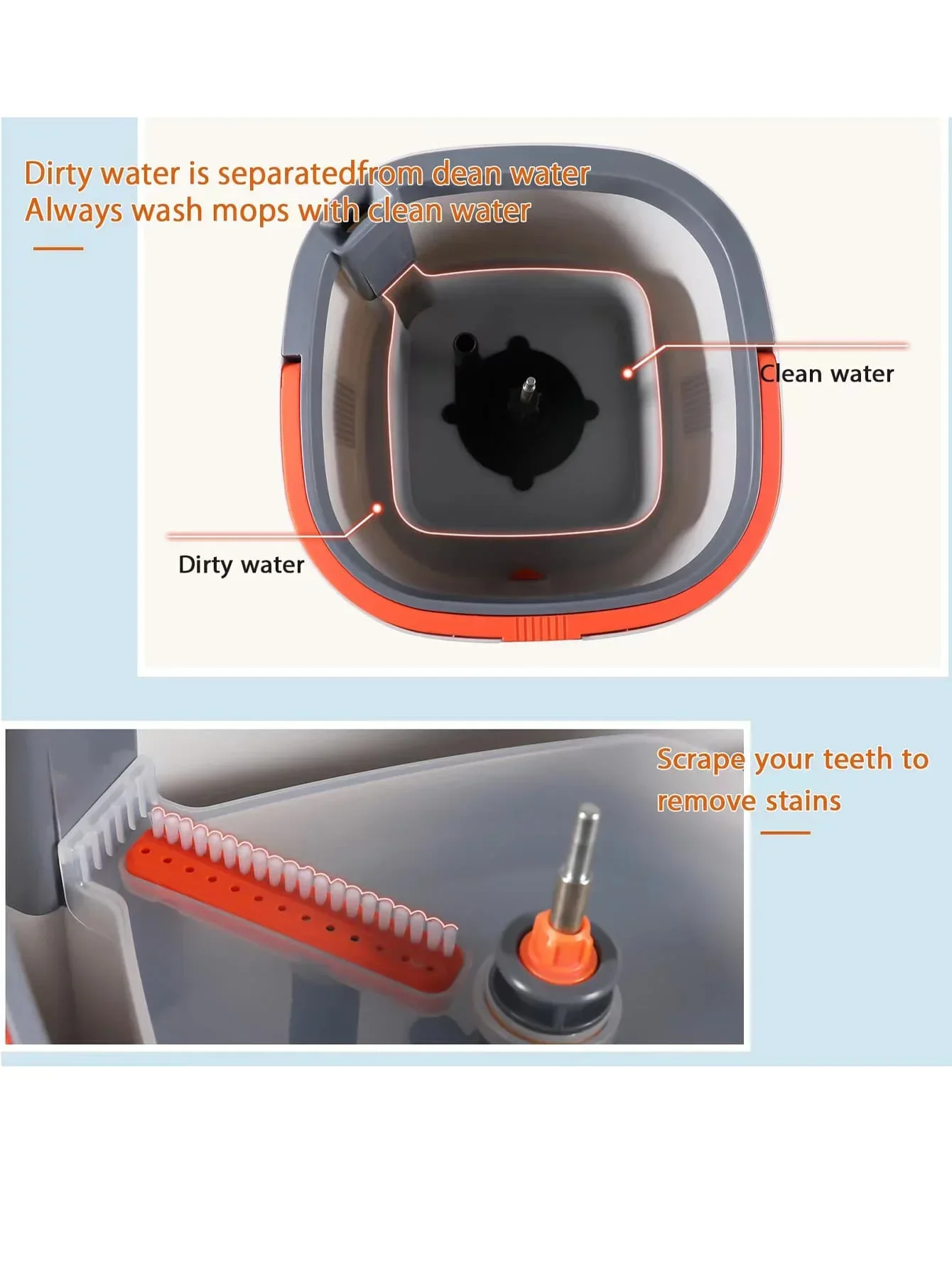 Dirty water is separatedfrom dean water
Always wash mops with clean water

Clean water

Dirty water

Scrape your teeth to remove stains