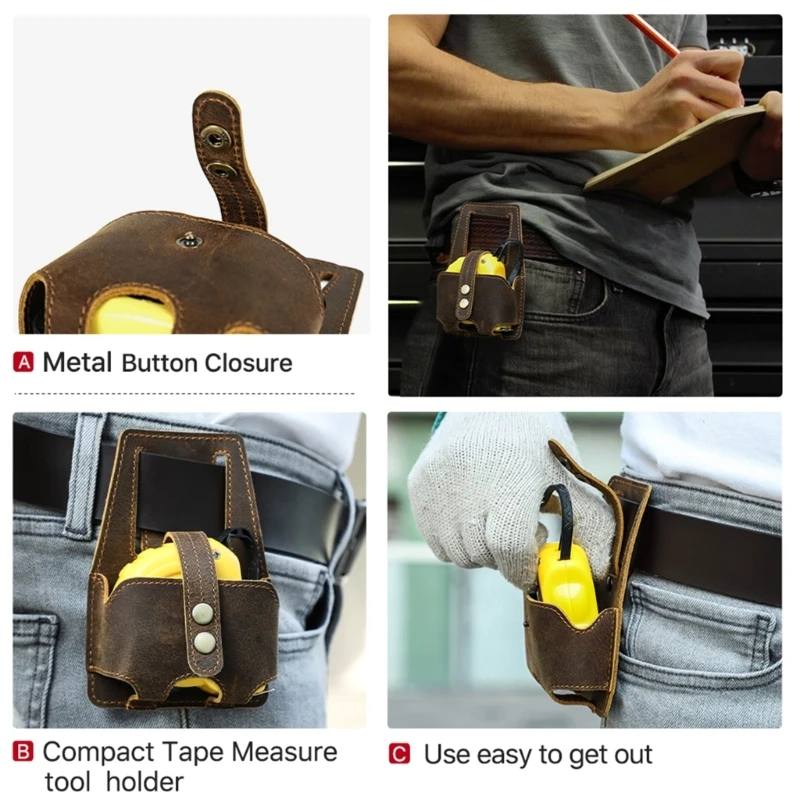 A Metal Button Closure

B Compact Tape Measure tool holder

C Use easy to get out