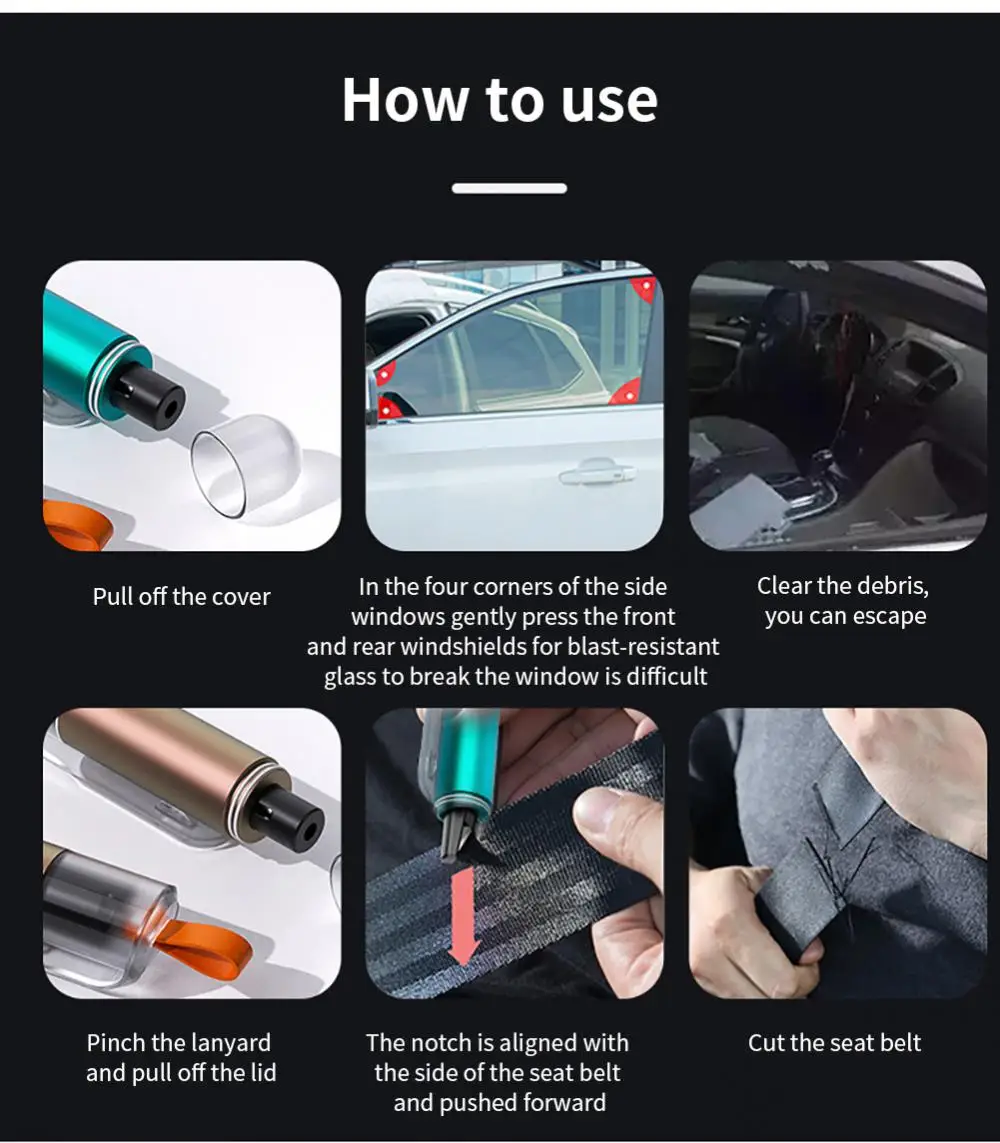 How to use

Pull off the cover

In the four corners of the side windows gently press the front and rear windshields for blast-resistant glass to break the window is difficult

Clear the debris, you can escape

Pinch the lanyard and pull off the lid

The notch is aligned with the side of the seat belt and pushed forward

Cut the seat belt