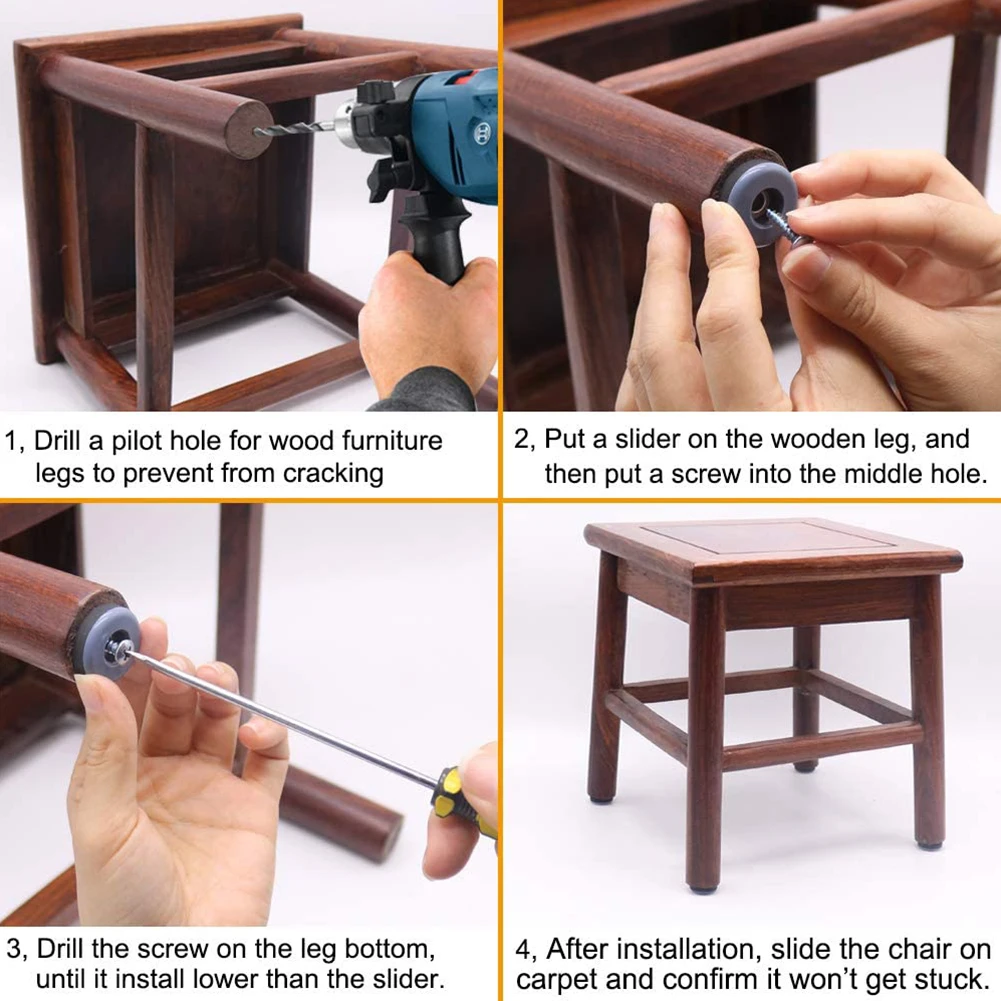 1, Drill a pilot hole for wood furniture legs to prevent from cracking

2, Put a slider on the wooden leg, and then put a screw into the middle hole.

3, Drill the screw on the leg bottom, until it install lower than the slider.

4, After installation, slide the chair on carpet and confirm it won't get stuck.