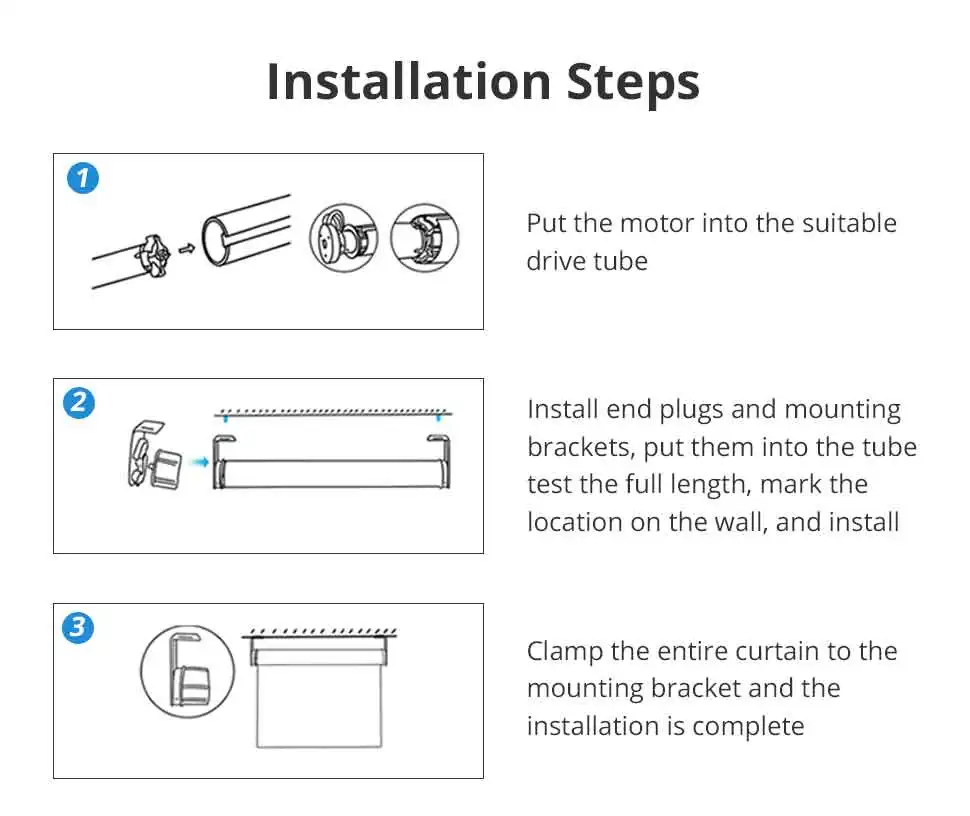 Installation Steps

1

Put the motor into the suitable drive tube

2

Install end plugs and mounting brackets, put them into the tube test the full length, mark the location on the wall, and install

3

Clamp the entire curtain to the mounting bracket and the installation is complete