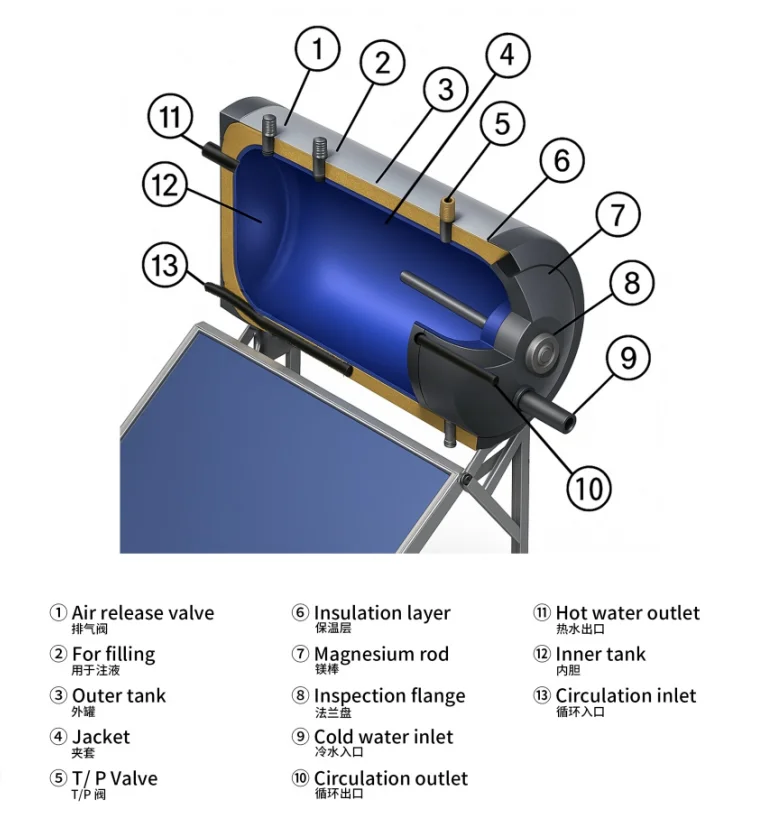 1
2
3
4
5
6
7
8
9
10
11
12
13

① Air release valve
排气阀
② For filling
用于注液
③ Outer tank
外罐
④ Jacket
夹套
⑤ T/ P Valve
T/P 阀

⑥ Insulation layer
保温层
⑦ Magnesium rod
镁棒
⑧ Inspection flange
法兰盘
⑨ Cold water inlet
冷水入口
⑩ Circulation outlet
循环出口

⑪ Hot water outlet
热水出口
⑫ Inner tank
内胆
⑬ Circulation inlet
循环入口