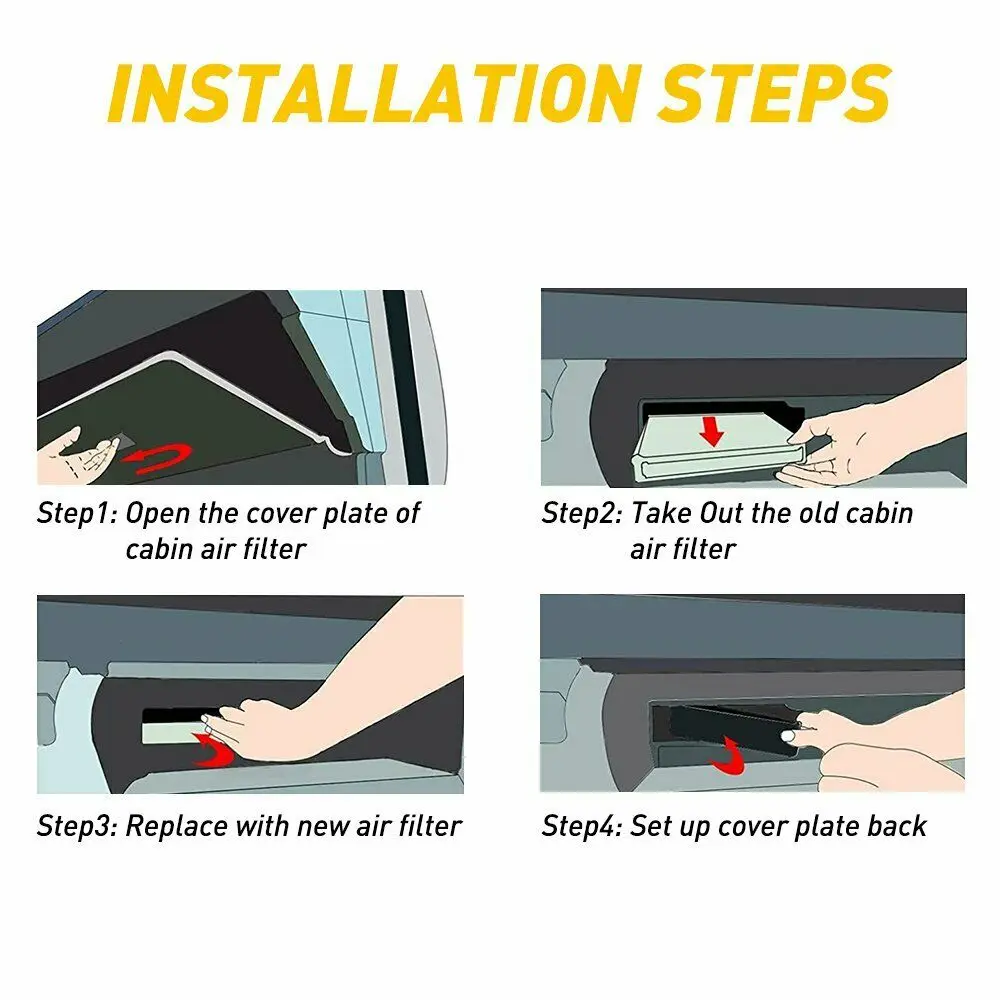 INSTALLATION STEPS

Step1: Open the cover plate of cabin air filter

Step2: Take Out the old cabin air filter

Step3: Replace with new air filter

Step4: Set up cover plate back