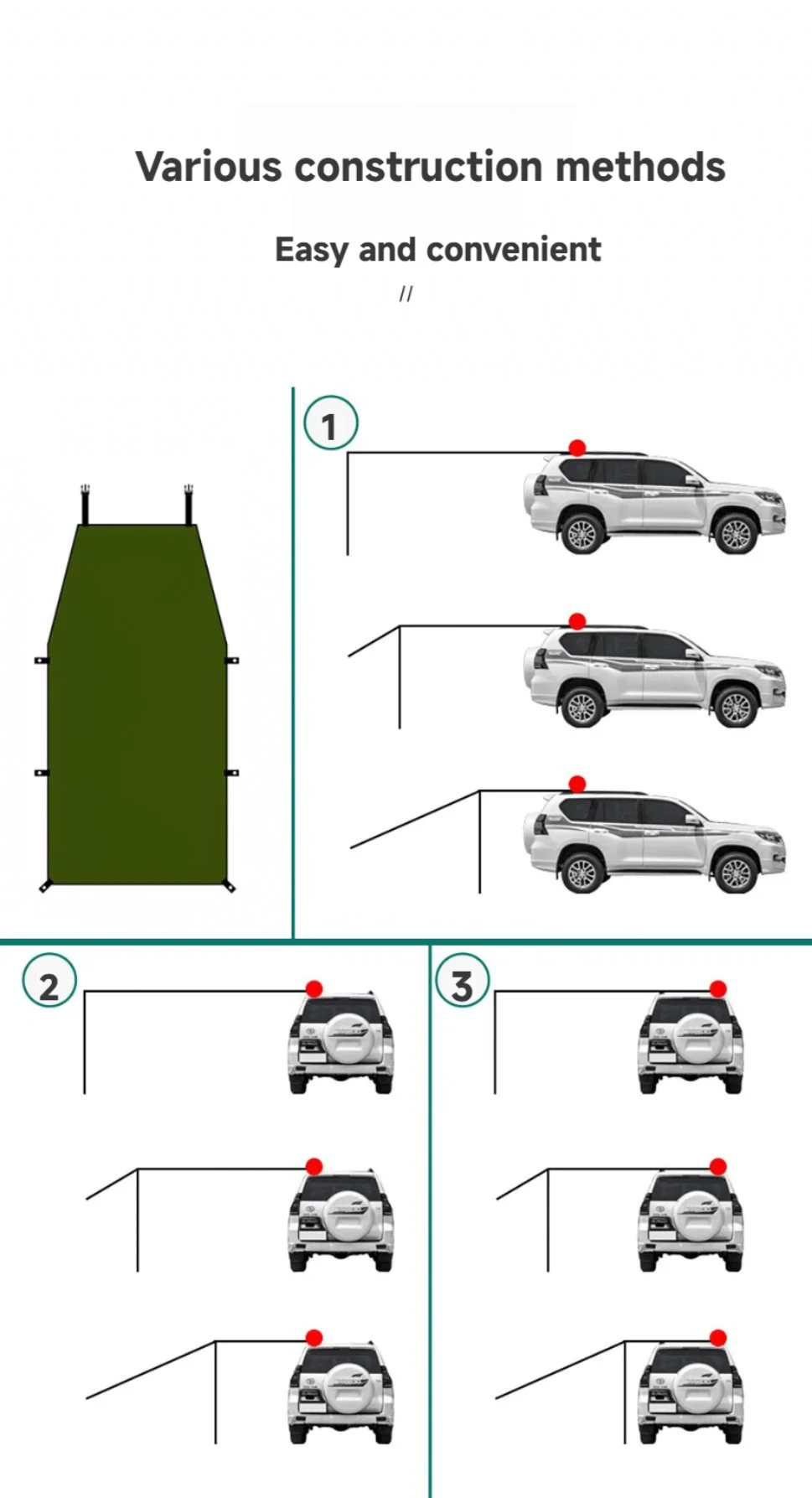 Various construction methods

Easy and convenient

//

1

2

3