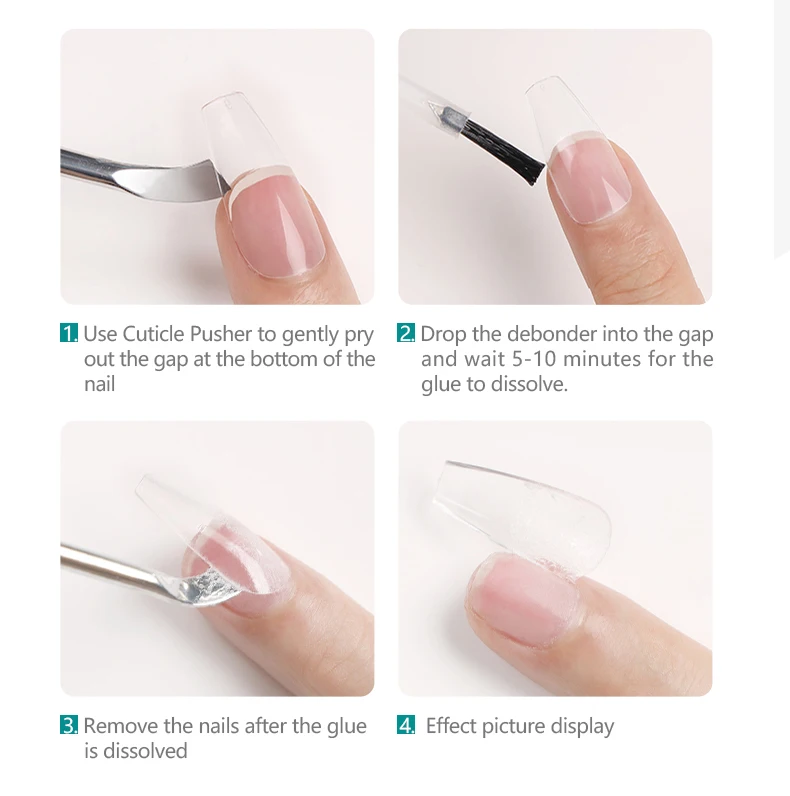 1. Use Cuticle Pusher to gently pry out the gap at the bottom of the nail

2. Drop the debonder into the gap and wait 5-10 minutes for the glue to dissolve.

3. Remove the nails after the glue is dissolved

4. Effect picture display