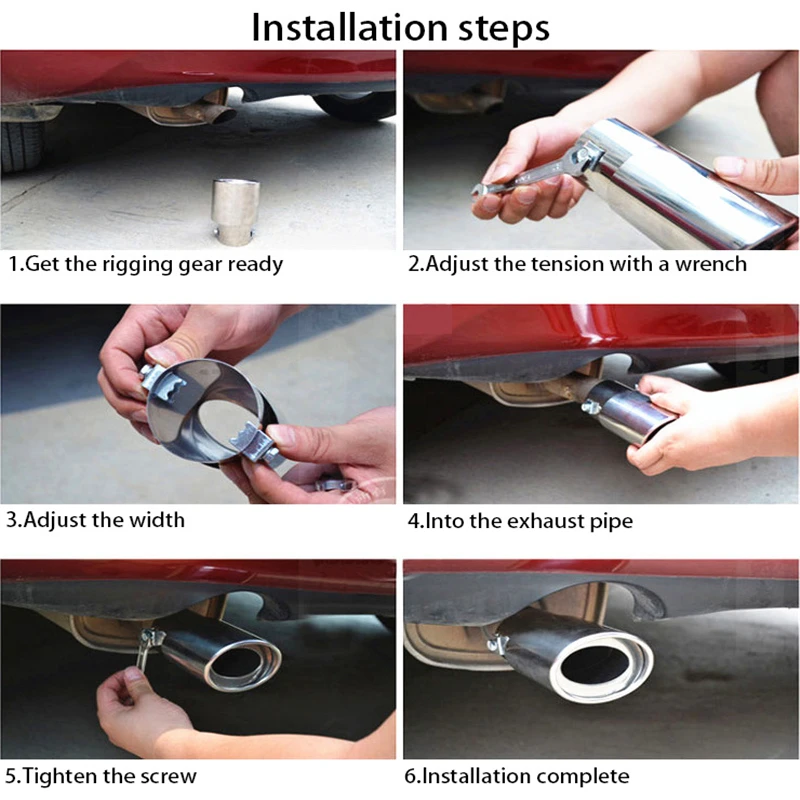 Installation steps

1.Get the rigging gear ready

2.Adjust the tension with a wrench

3.Adjust the width

4.Into the exhaust pipe

5.Tighten the screw

6.Installation complete