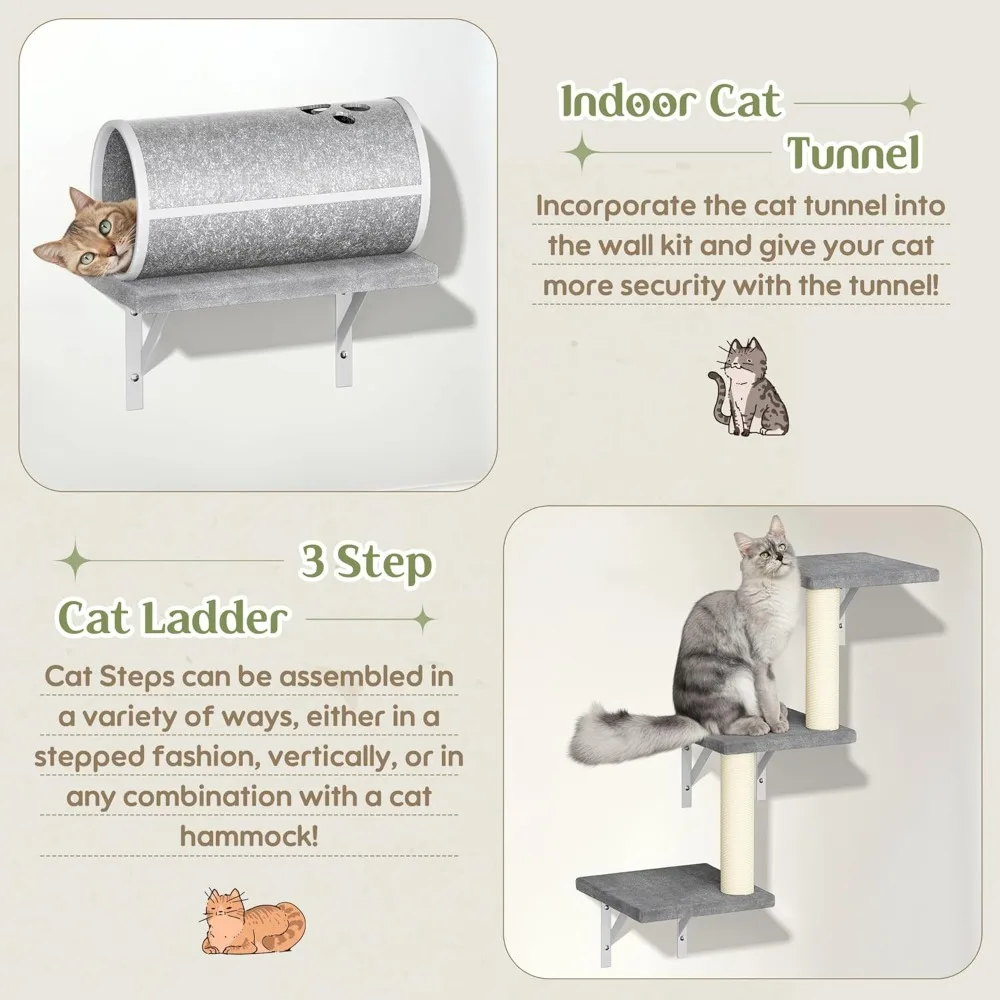 Indoor Cat Tunnel

Incorporate the cat tunnel into the wall kit and give your cat more security with the tunnel!

3 Step Cat Ladder

Cat Steps can be assembled in a variety of ways, either in a stepped fashion, vertically, or in any combination with a cat hammock!