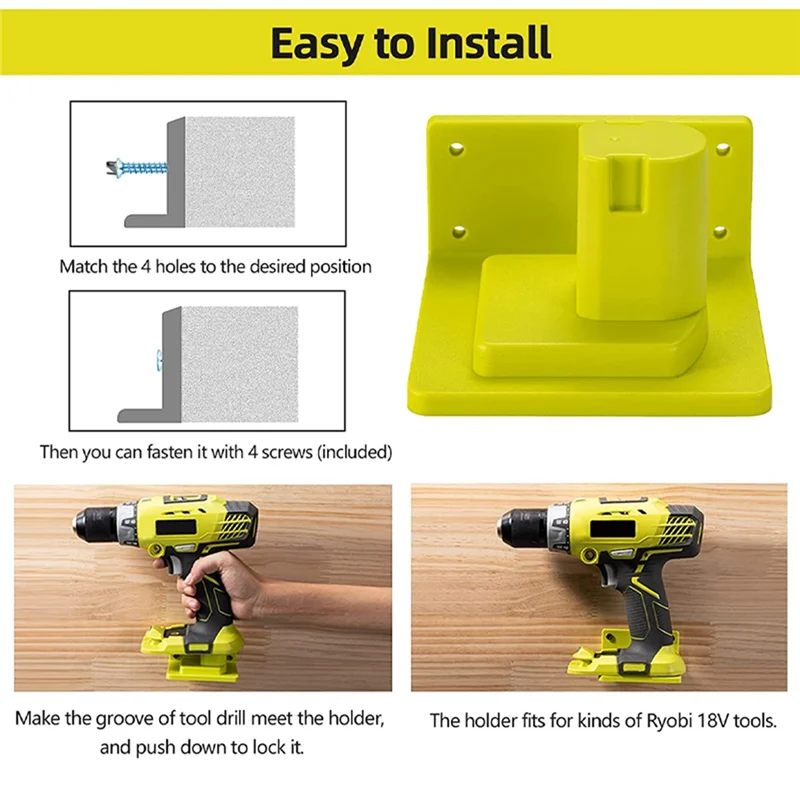 Easy to Install

Match the 4 holes to the desired position

Then you can fasten it with 4 screws (included)

Make the groove of tool drill meet the holder, and push down to lock it.

The holder fits for kinds of Ryobi 18V tools.