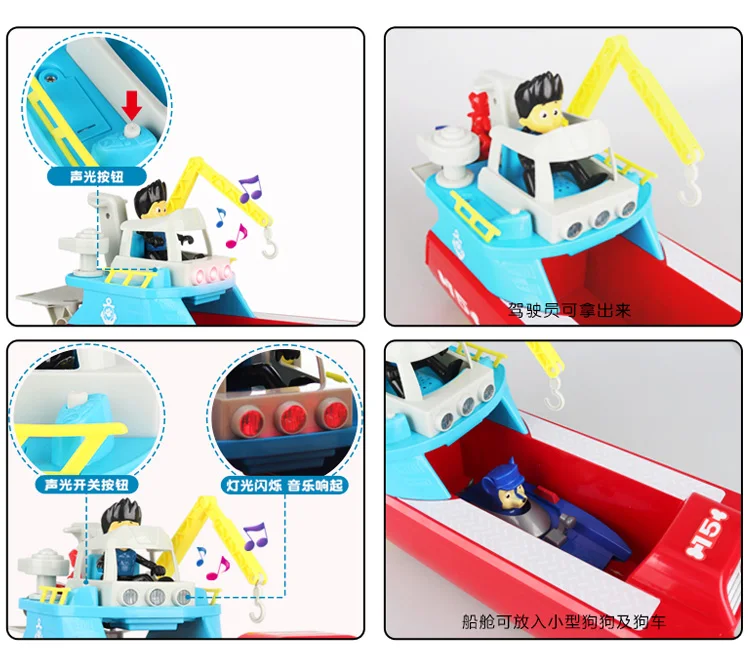 声光按钮

驾驶员可拿出来

声光开关按钮

灯光闪烁 音乐响起

15

船舱可放入小型狗狗及狗车