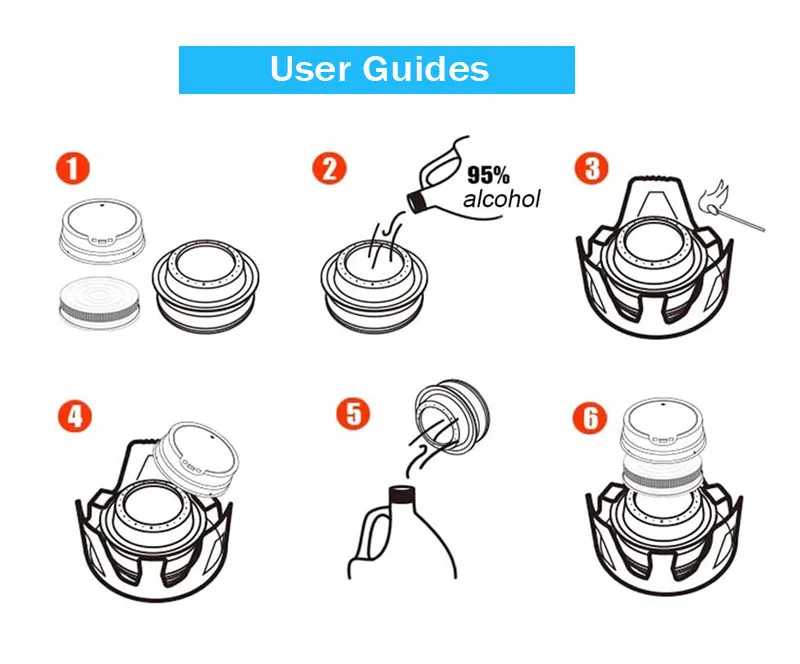 User Guides

1

2

95%
alcohol

3

4

5

6