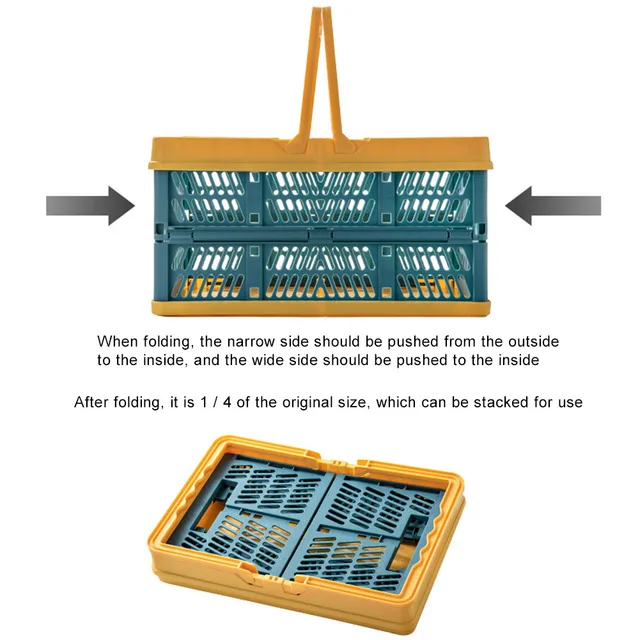 When folding, the narrow side should be pushed from the outside to the inside, and the wide side should be pushed to the inside

After folding, it is 1 / 4 of the original size, which can be stacked for use