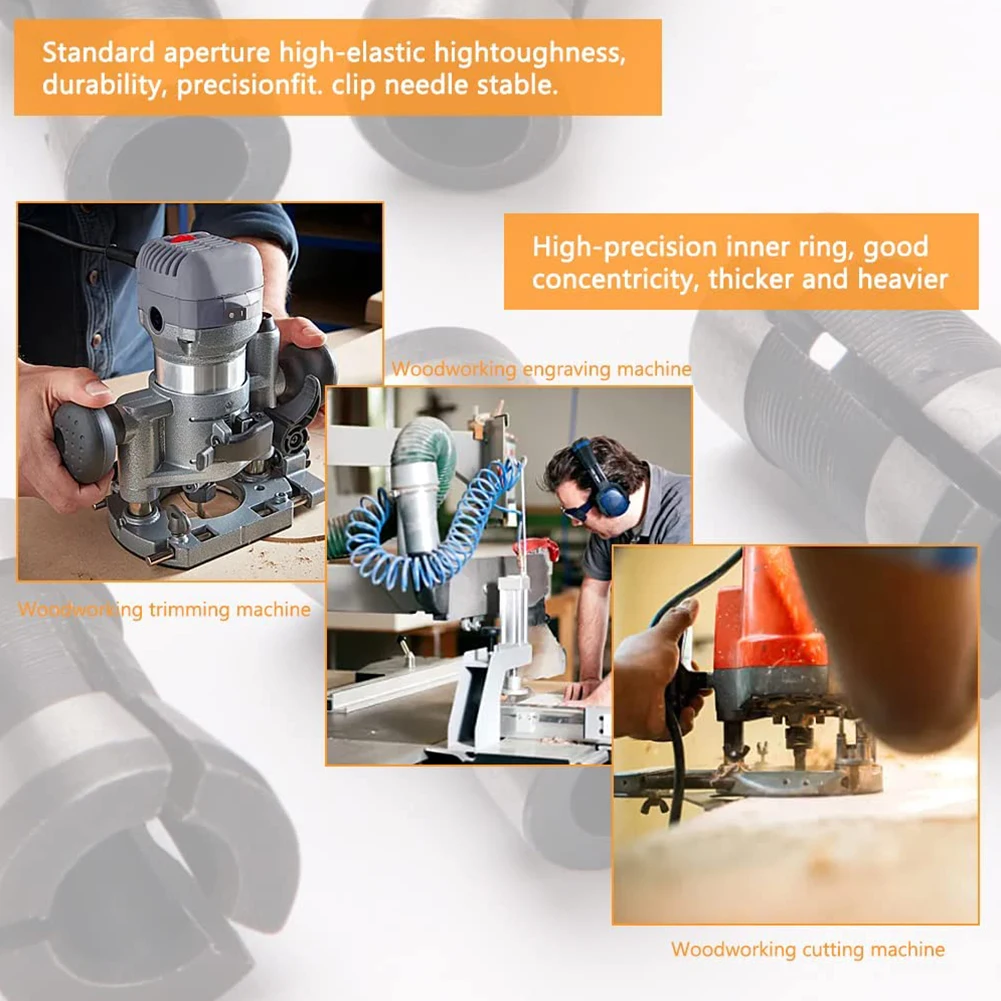 Standard aperture high-elastic hightoughness, durability, precisionfit. clip needle stable.

High-precision inner ring, good concentricity, thicker and heavier

Woodworking engraving machine

Woodworking trimming machine

Woodworking cutting machine