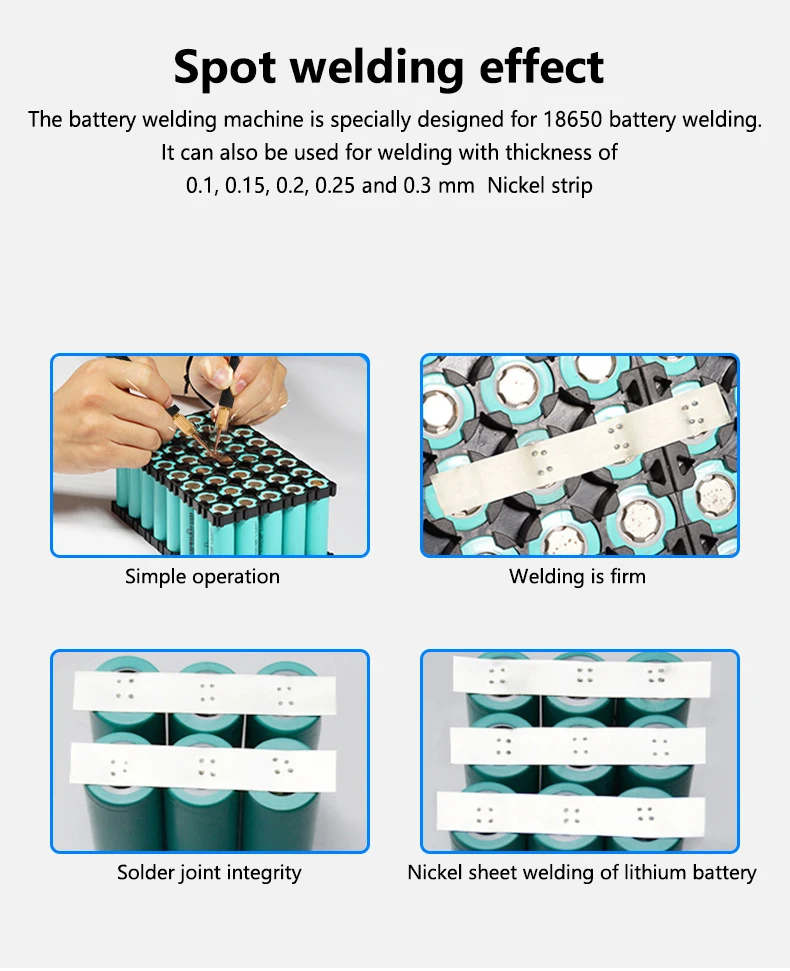 Spot welding effect

The battery welding machine is specially designed for 18650 battery welding. It can also be used for welding with thickness of 0.1, 0.15, 0.2, 0.25 and 0.3 mm Nickel strip

Simple operation

Welding is firm

Solder joint integrity

Nickel sheet welding of lithium battery