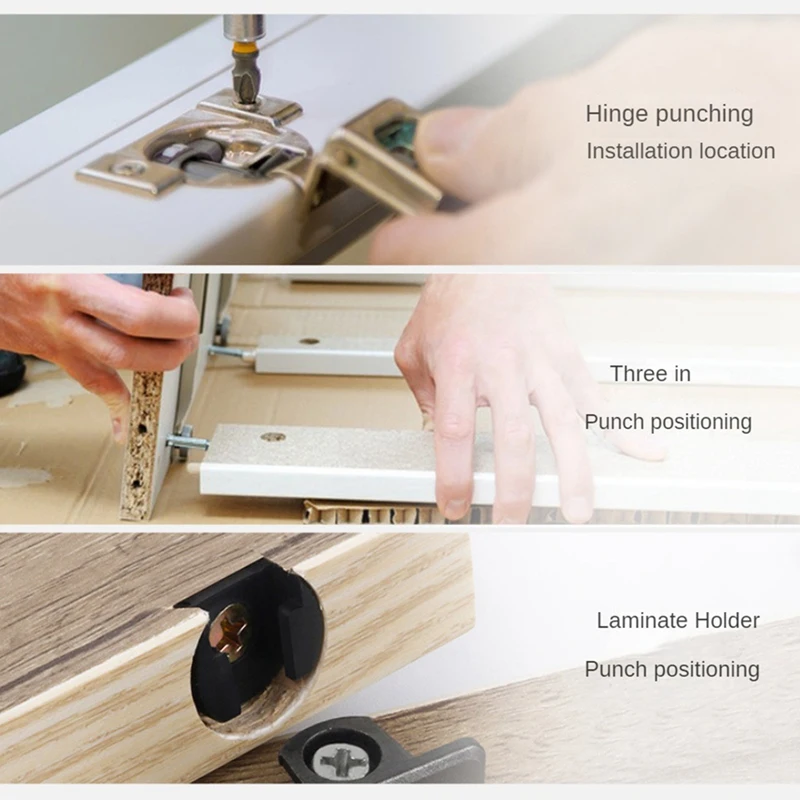 Hinge punching
Installation location

Three in
Punch positioning

Laminate Holder
Punch positioning