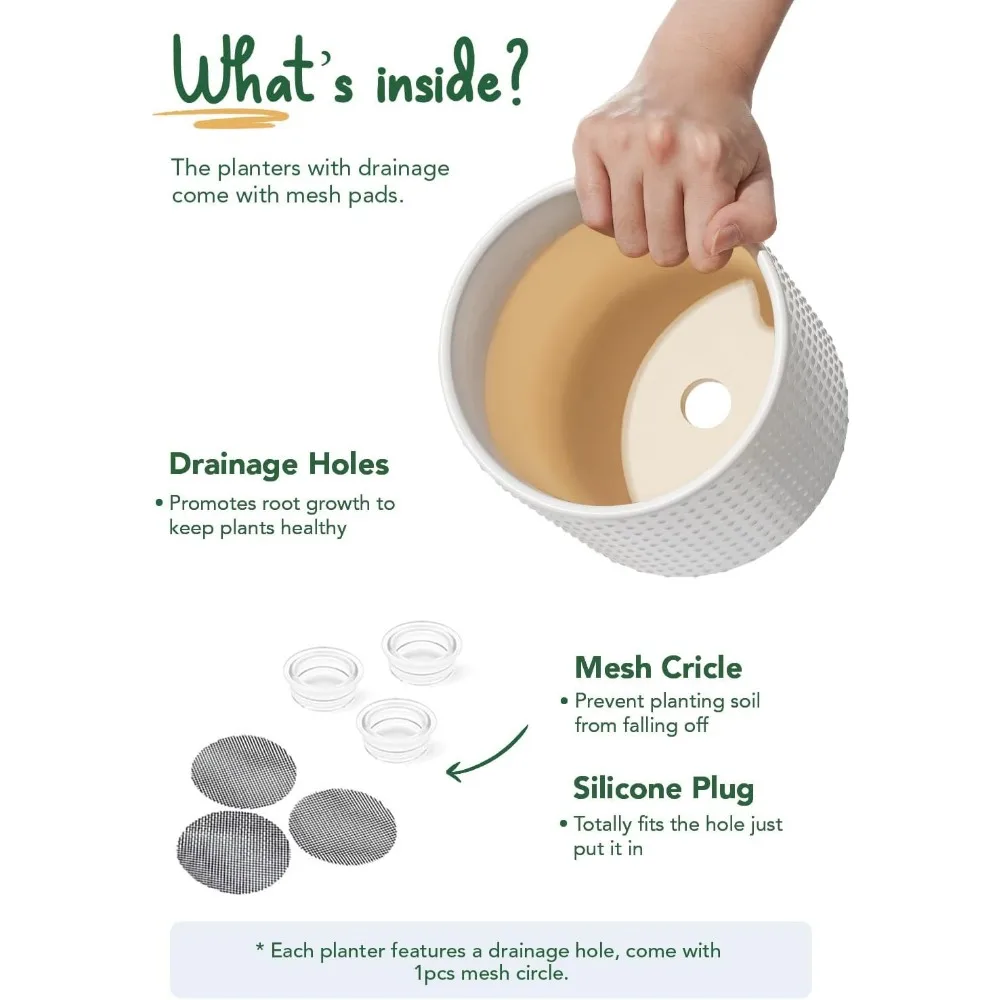 What's inside?

The planters with drainage come with mesh pads.

Drainage Holes

• Promotes root growth to keep plants healthy

Mesh Cricle

• Prevent planting soil from falling off

Silicone Plug

• Totally fits the hole just put it in

* Each planter features a drainage hole, come with 1pcs mesh circle.