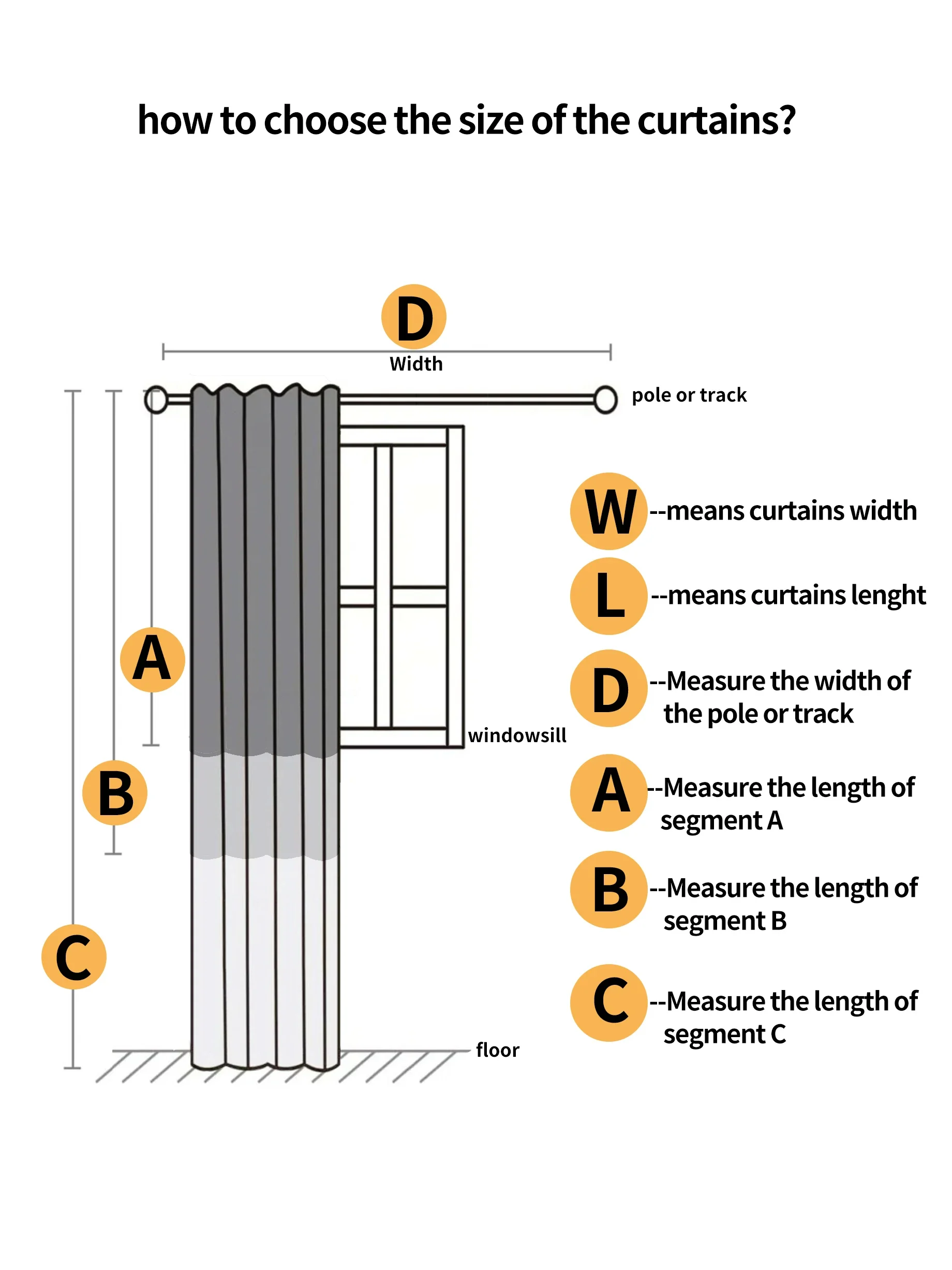 how to choose the size of the curtains?

D
Width

pole or track

A

B

C

windowsill

floor

W --means curtains width

L --means curtains lenght

D --Measure the width of the pole or track

A --Measure the length of segment A

B --Measure the length of segment B

C --Measure the length of segment C