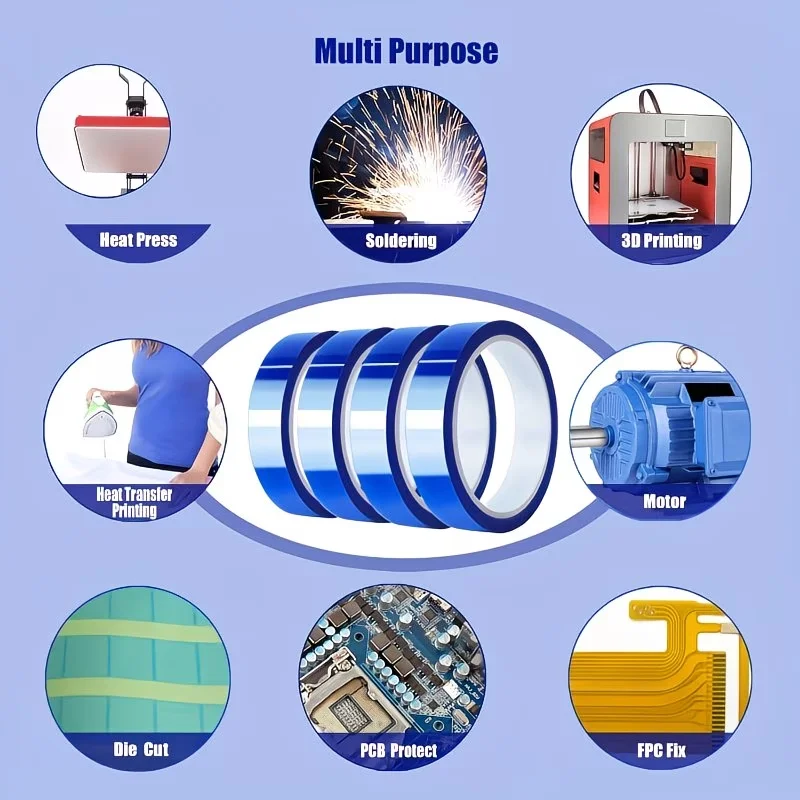 Multi Purpose

Heat Press

Soldering

3D Printing

Heat Transfer Printing

Motor

Die Cut

PCB Protect

FPC Fix