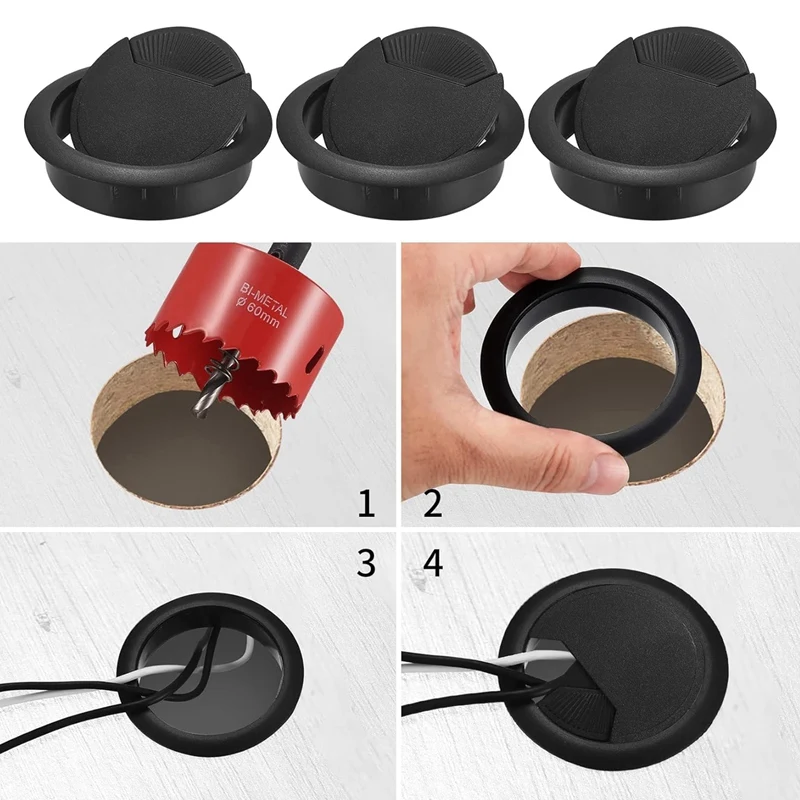 BI-METAL
ø 60mm

1

2

3

4