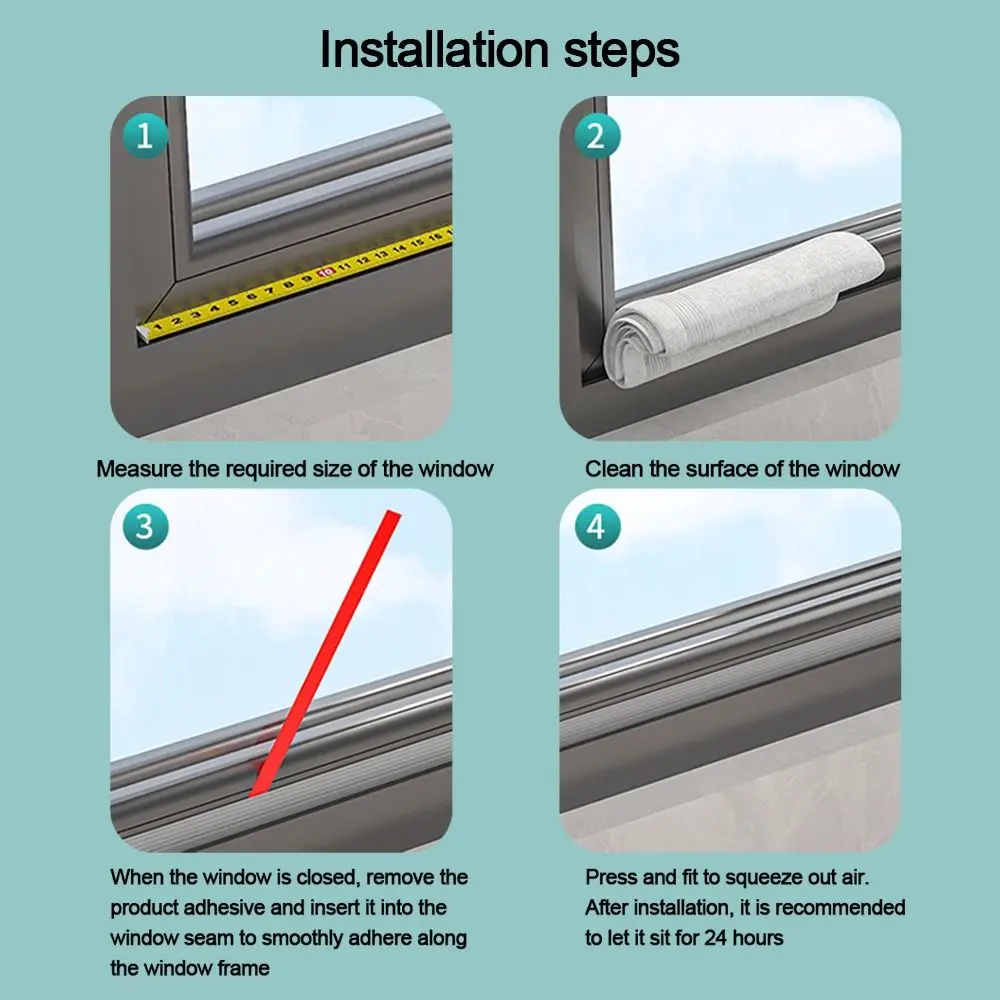 Installation steps

1

1 2 3 4 5 6 7 8 9 10 11 12 13 14 15 16

Measure the required size of the window

2

Clean the surface of the window

3

When the window is closed, remove the product adhesive and insert it into the window seam to smoothly adhere along the window frame

4

Press and fit to squeeze out air. After installation, it is recommended to let it sit for 24 hours