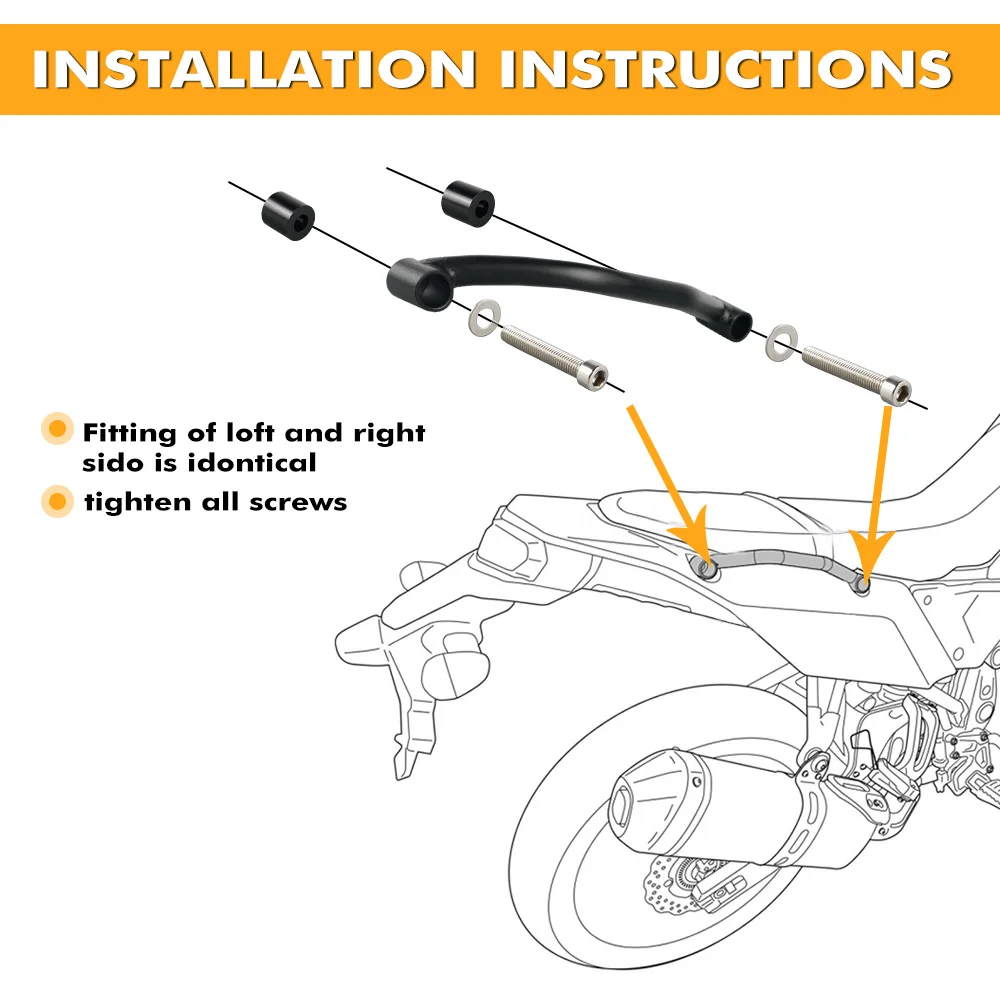 INSTALLATION INSTRUCTIONS

Fitting of loft and right sido is idontical

tighten all screws