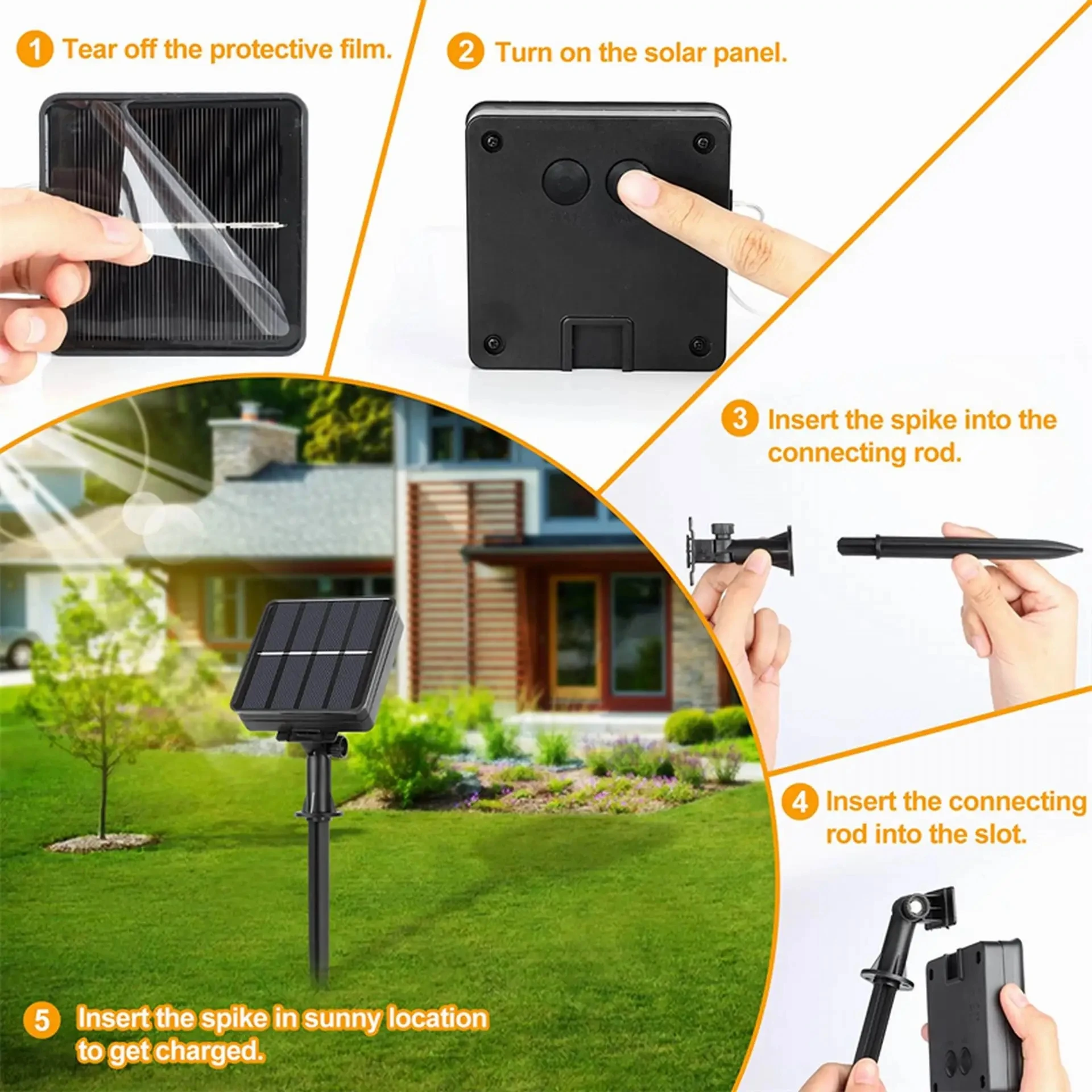 1 Tear off the protective film.

2 Turn on the solar panel.

3 Insert the spike into the connecting rod.

4 Insert the connecting rod into the slot.

5 Insert the spike in sunny location to get charged.