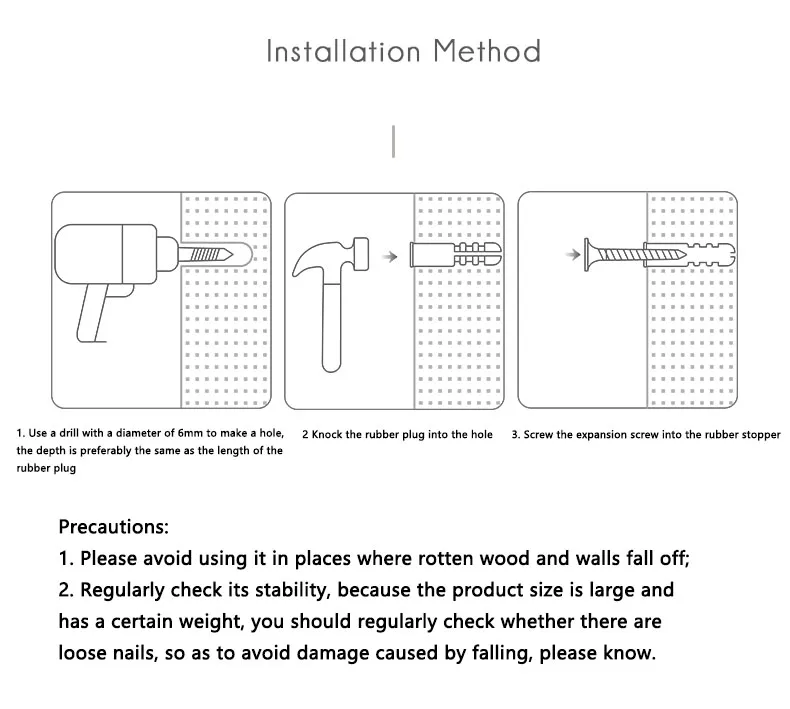 Installation Method

1. Use a drill with a diameter of 6mm to make a hole, the depth is preferably the same as the length of the rubber plug

2 Knock the rubber plug into the hole

3. Screw the expansion screw into the rubber stopper

Precautions:
1. Please avoid using it in places where rotten wood and walls fall off;
2. Regularly check its stability, because the product size is large and has a certain weight, you should regularly check whether there are loose nails, so as to avoid damage caused by falling, please know.