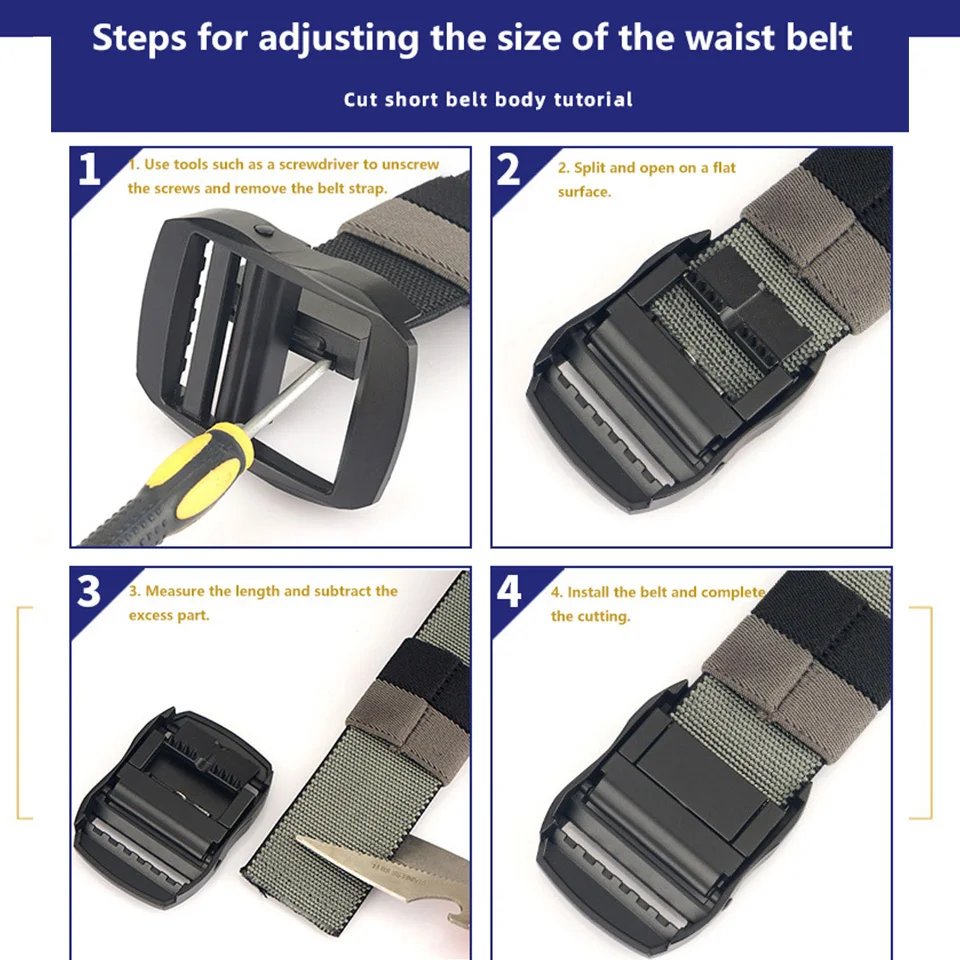 Steps for adjusting the size of the waist belt

Cut short belt body tutorial

1

1. Use tools such as a screwdriver to unscrew the screws and remove the belt strap.

2

2. Split and open on a flat surface.

3

3. Measure the length and subtract the excess part.

4

4. Install the belt and complete the cutting.