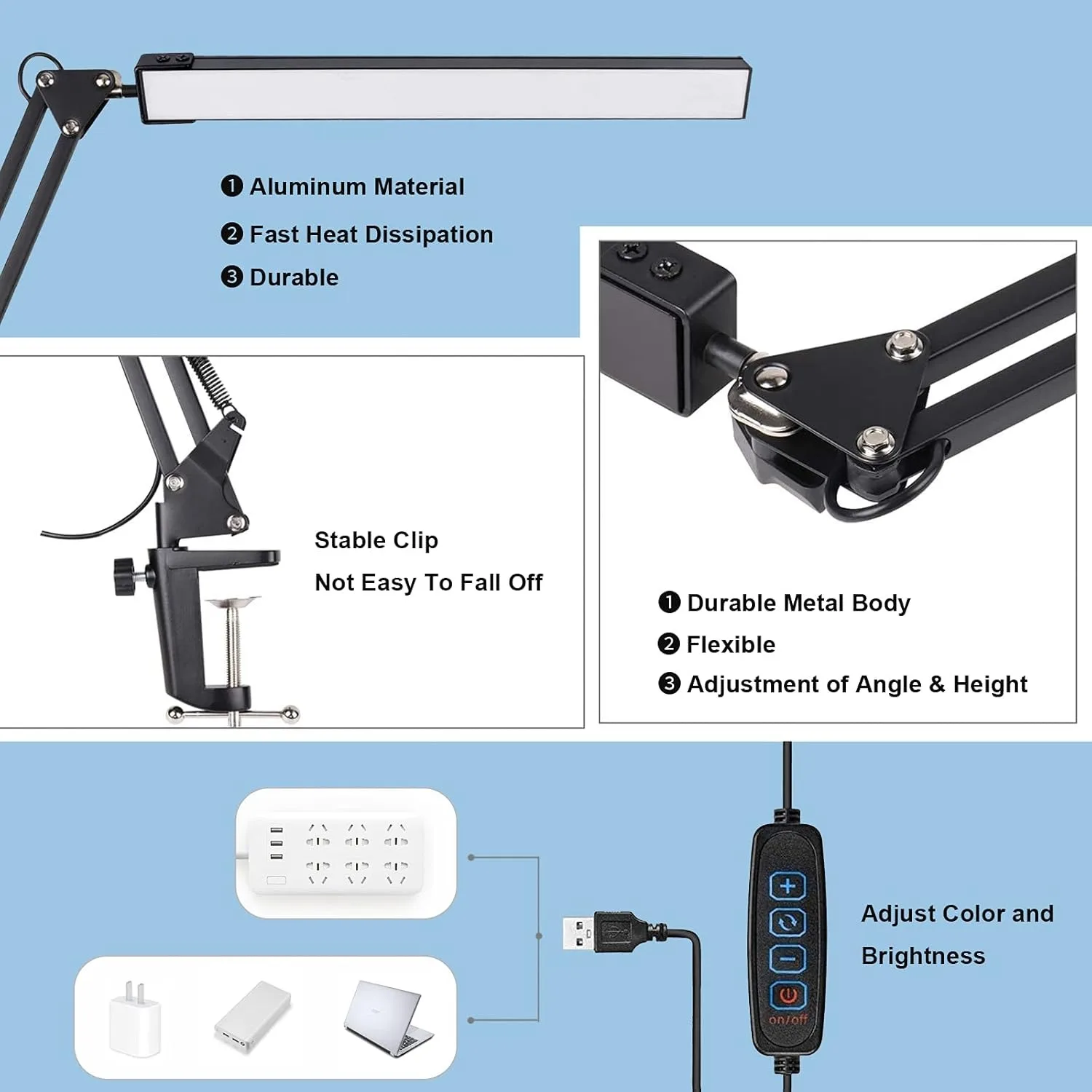 ❶ Aluminum Material

❷ Fast Heat Dissipation

❸ Durable

Stable Clip

Not Easy To Fall Off

❶ Durable Metal Body

❷ Flexible

❸ Adjustment of Angle & Height

on/off

Adjust Color and Brightness